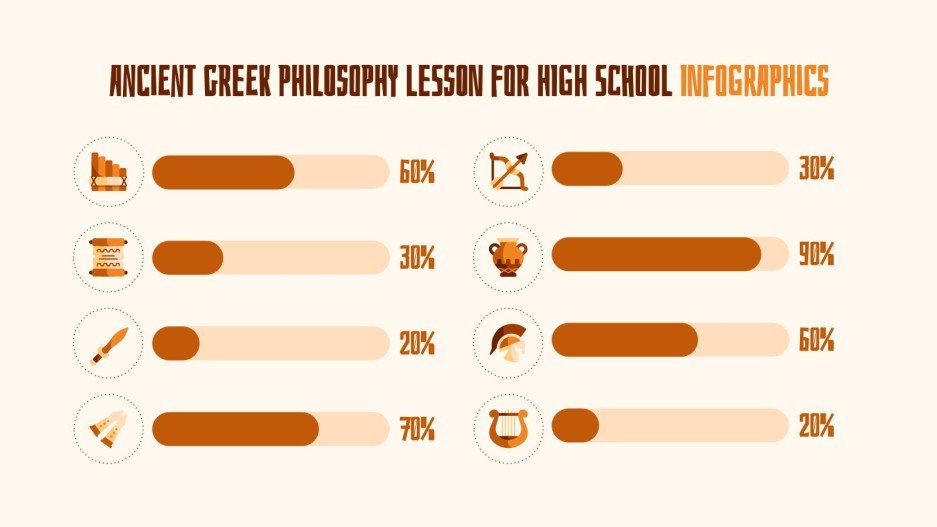 ANCIENT GREEK PHILOSOPHY LESSON FOR HIGH SCHOOL INFOGRAPHICS

60%

30%

20%

70%

30%

90%

60%

20%