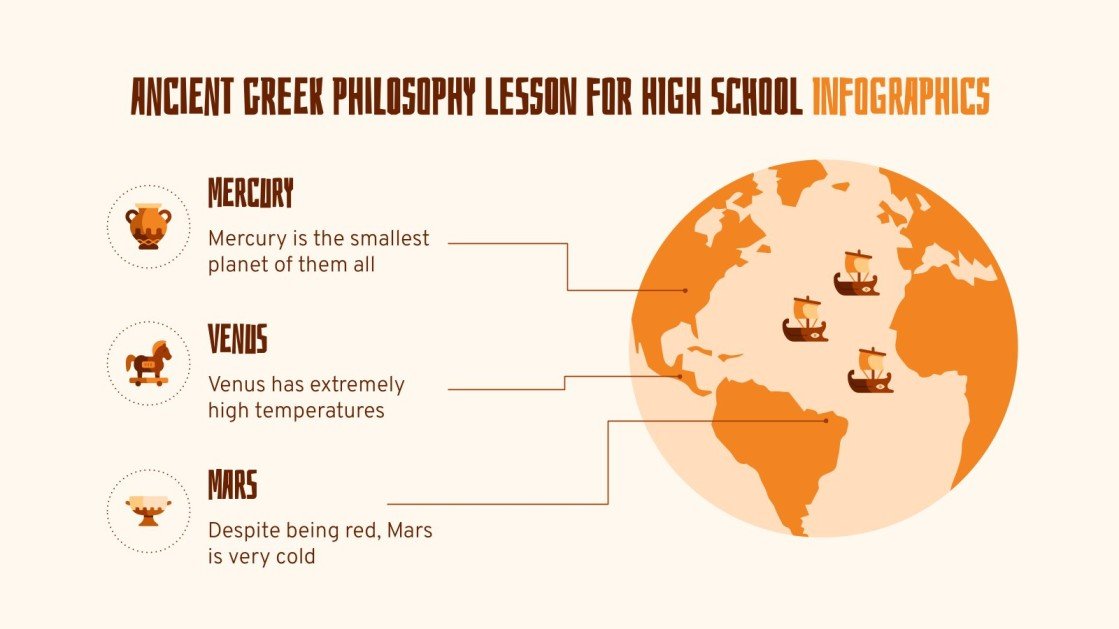 ANCIENT GREEK PHILOSOPHY LESSON FOR HIGH SCHOOL INFOGRAPHICS

MERCURY
Mercury is the smallest planet of them all

VENUS
Venus has extremely high temperatures

MARS
Despite being red, Mars is very cold