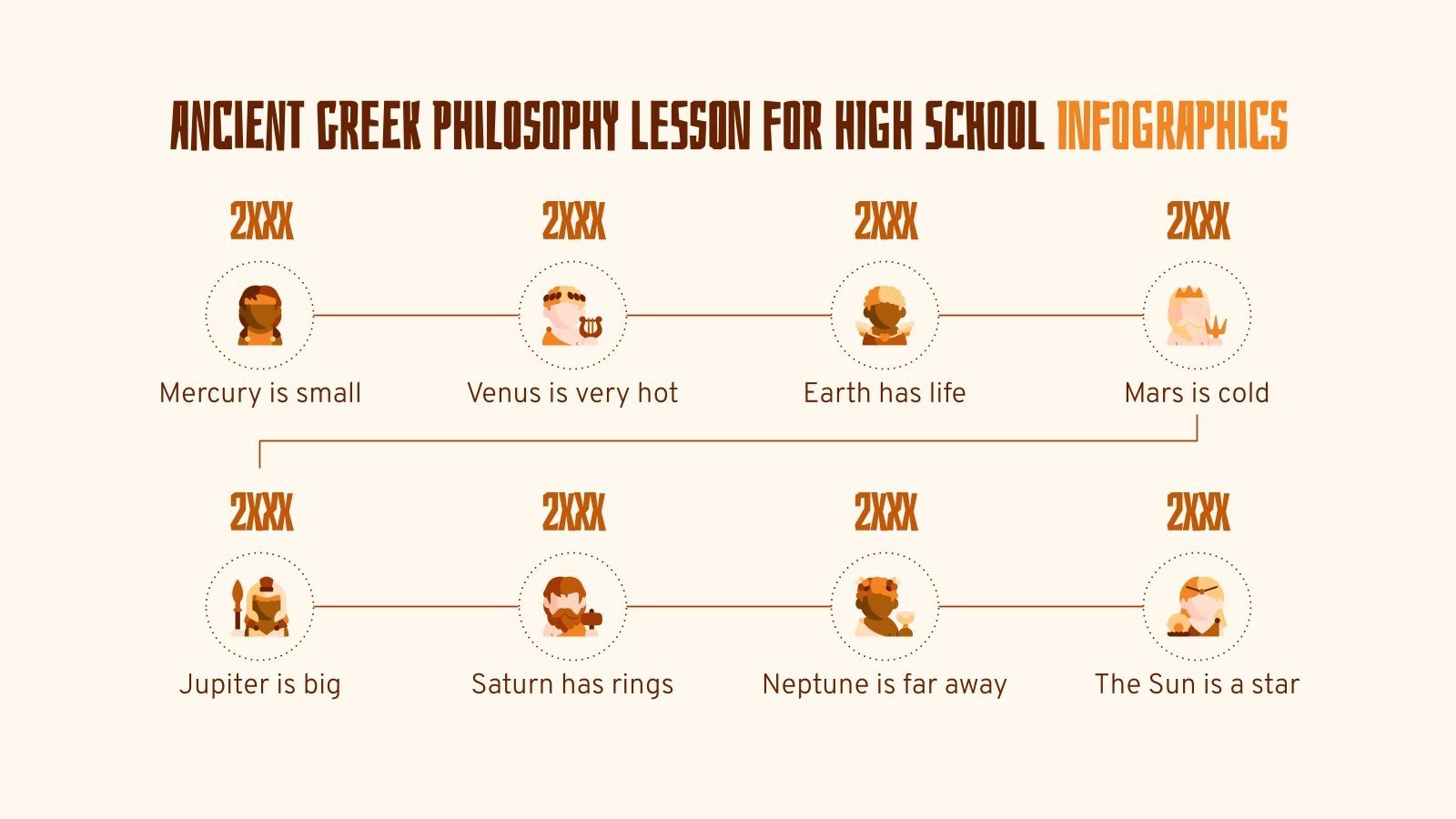 ANCIENT GREEK PHILOSOPHY LESSON FOR HIGH SCHOOL INFOGRAPHICS

2XXX

Mercury is small

2XXX

Venus is very hot

2XXX

Earth has life

2XXX

Mars is cold

2XXX

Jupiter is big

2XXX

Saturn has rings

2XXX

Neptune is far away

2XXX

The Sun is a star