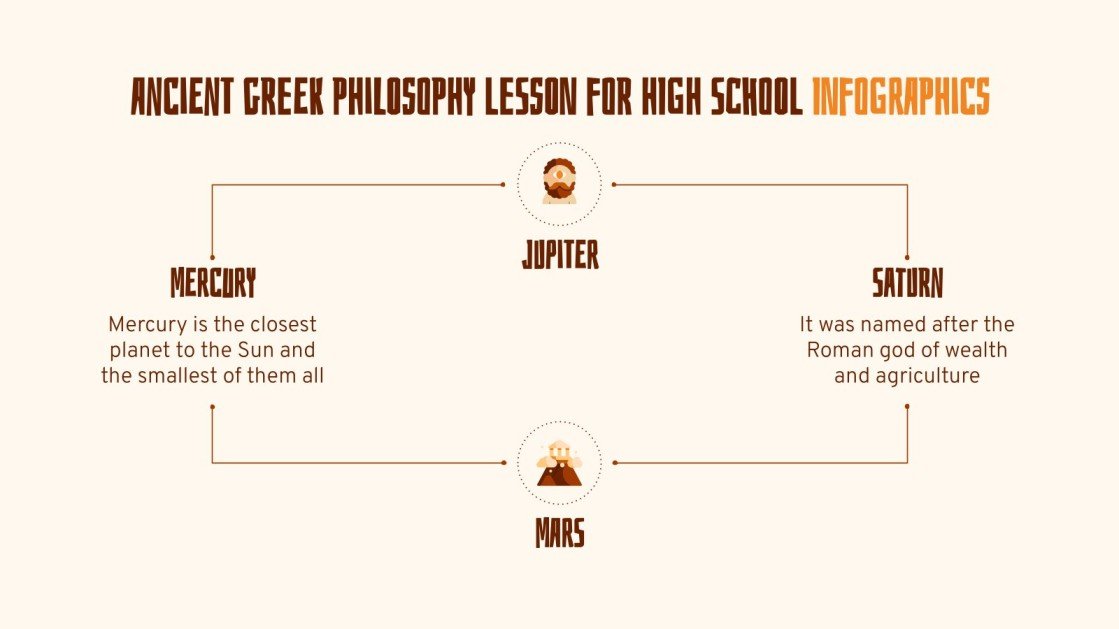 ANCIENT GREEK PHILOSOPHY LESSON FOR HIGH SCHOOL INFOGRAPHICS

JUPITER

MERCURY

Mercury is the closest planet to the Sun and the smallest of them all

SATURN

It was named after the Roman god of wealth and agriculture

MARS