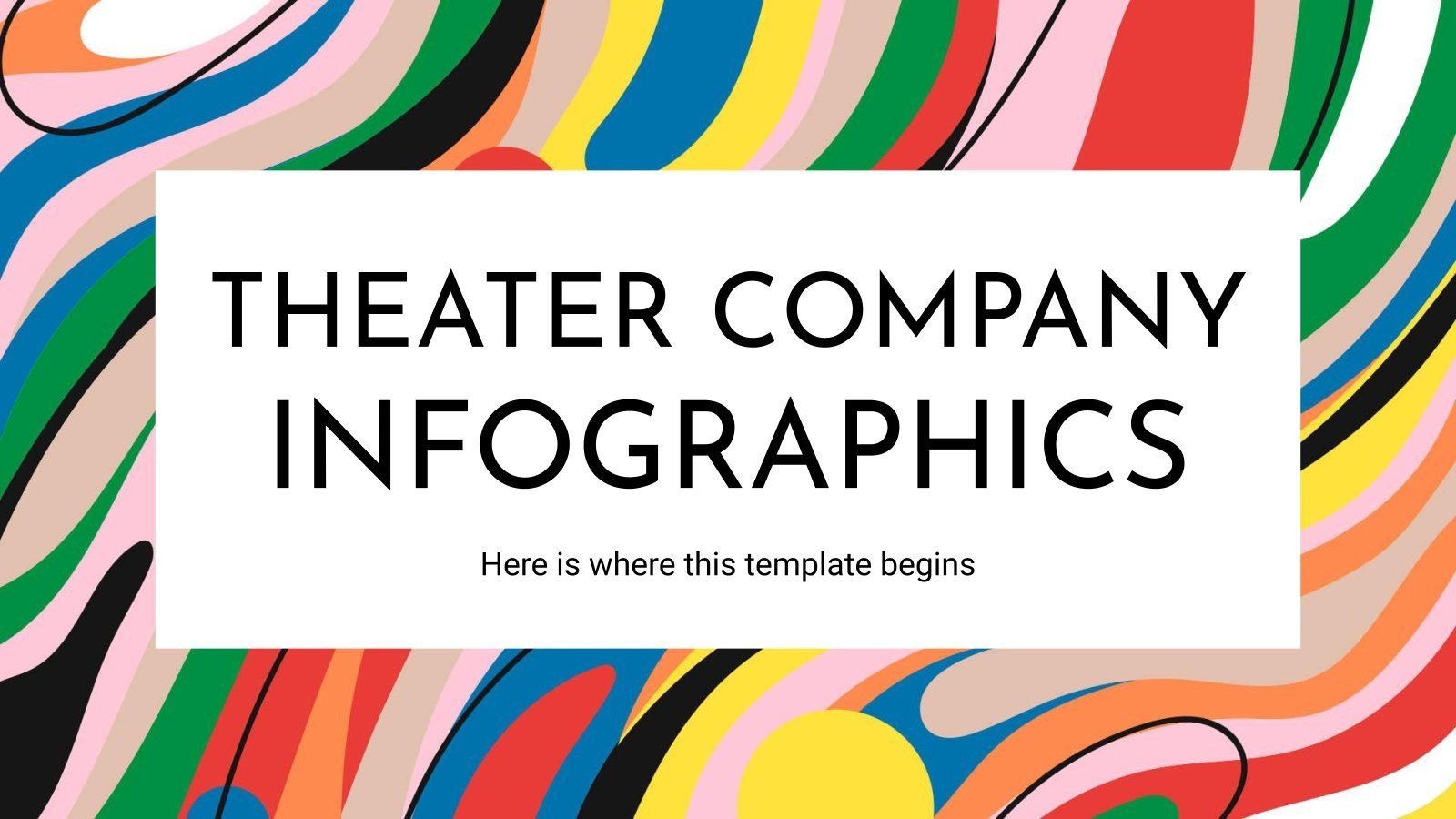 THEATER COMPANY INFOGRAPHICS

Here is where this template begins