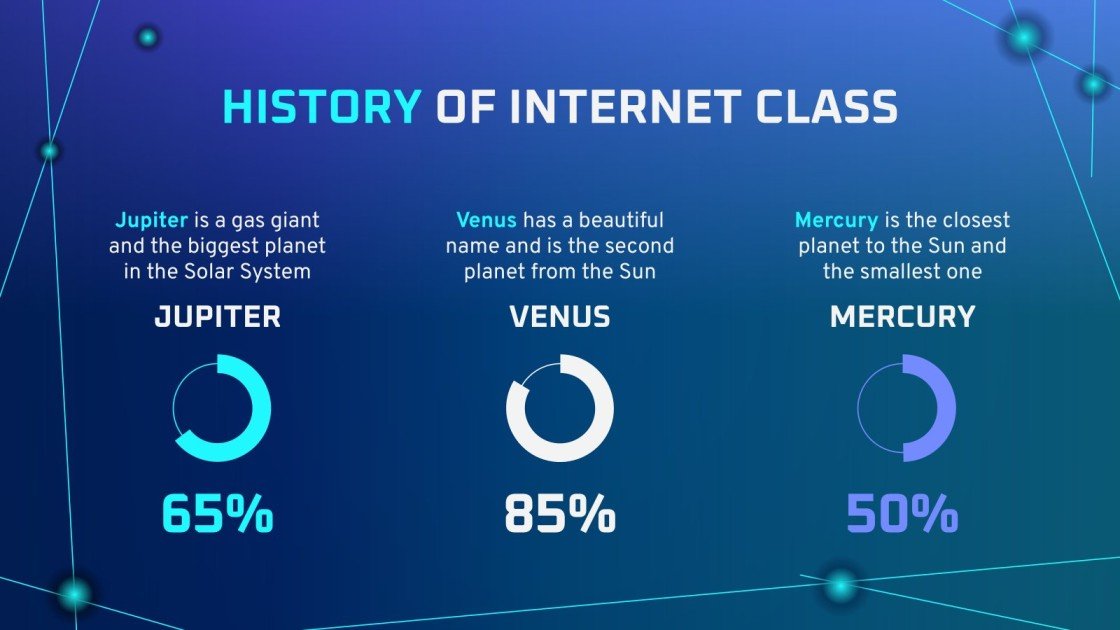 HISTORY OF INTERNET CLASS

Jupiter is a gas giant and the biggest planet in the Solar System

JUPITER

65%

Venus has a beautiful name and is the second planet from the Sun

VENUS

85%

Mercury is the closest planet to the Sun and the smallest one

MERCURY

50%