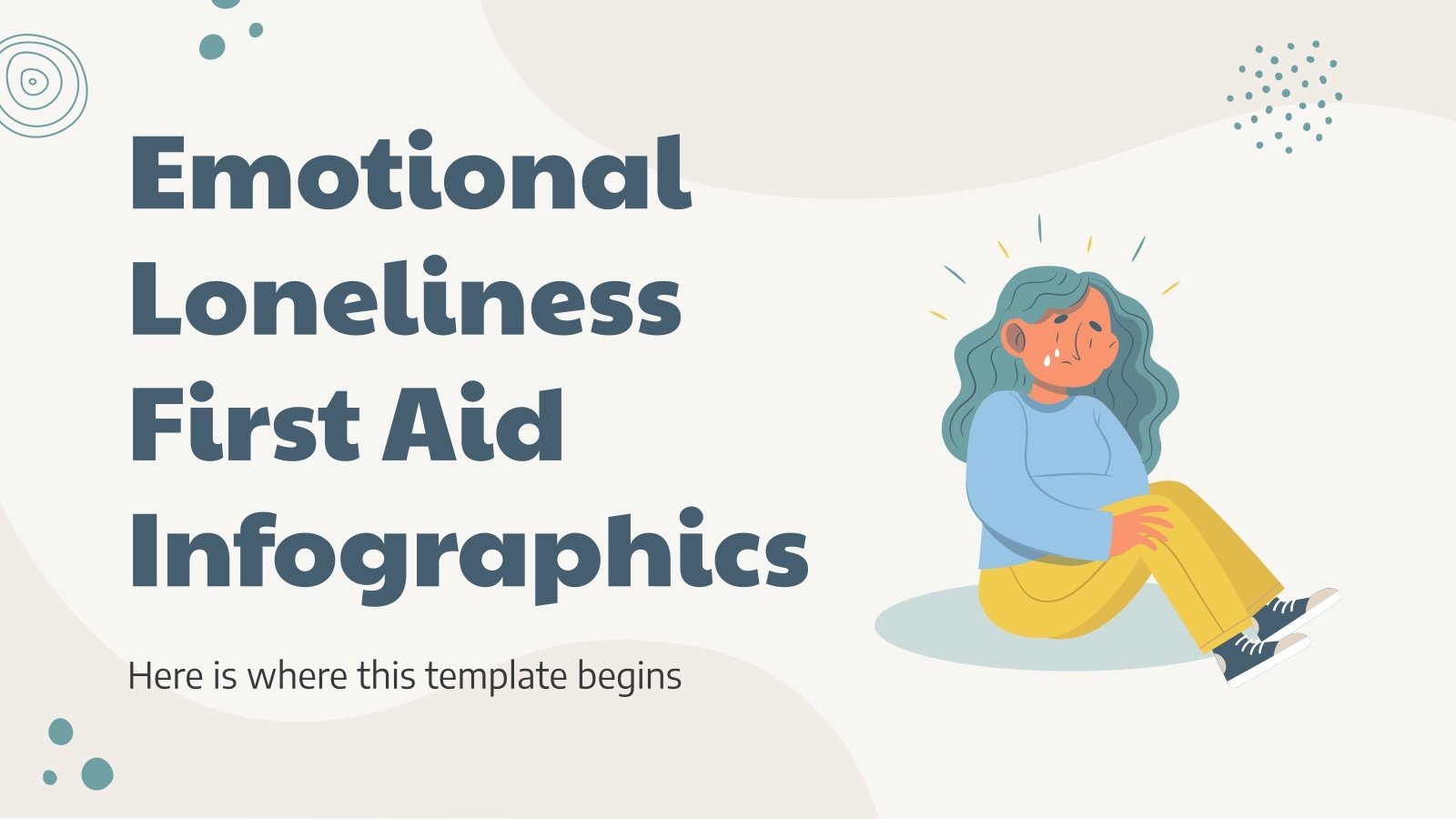 Emotional Loneliness First Aid Infographics

Here is where this template begins