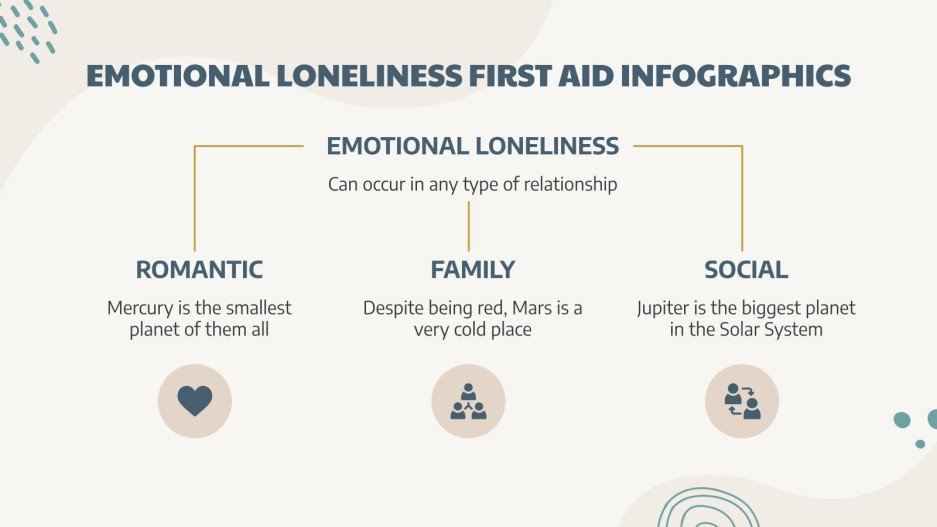 EMOTIONAL LONELINESS FIRST AID INFOGRAPHICS

EMOTIONAL LONELINESS

Can occur in any type of relationship

ROMANTIC

Mercury is the smallest planet of them all

FAMILY

Despite being red, Mars is a very cold place

SOCIAL

Jupiter is the biggest planet in the Solar System