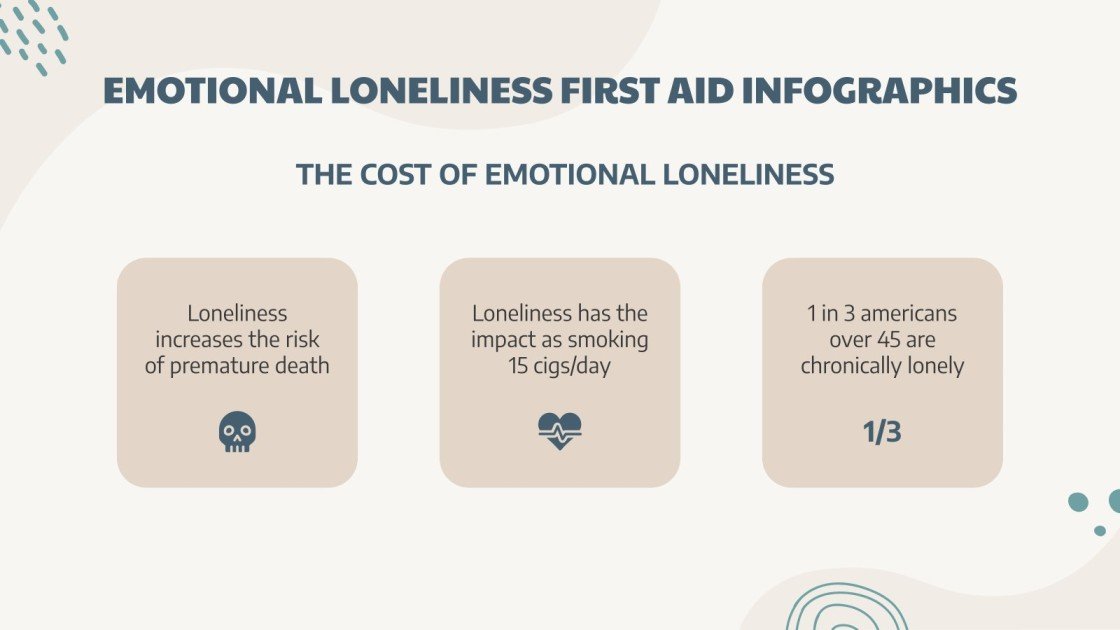 EMOTIONAL LONELINESS FIRST AID INFOGRAPHICS

THE COST OF EMOTIONAL LONELINESS

Loneliness increases the risk of premature death

Loneliness has the impact as smoking 15 cigs/day

1 in 3 americans over 45 are chronically lonely

1/3