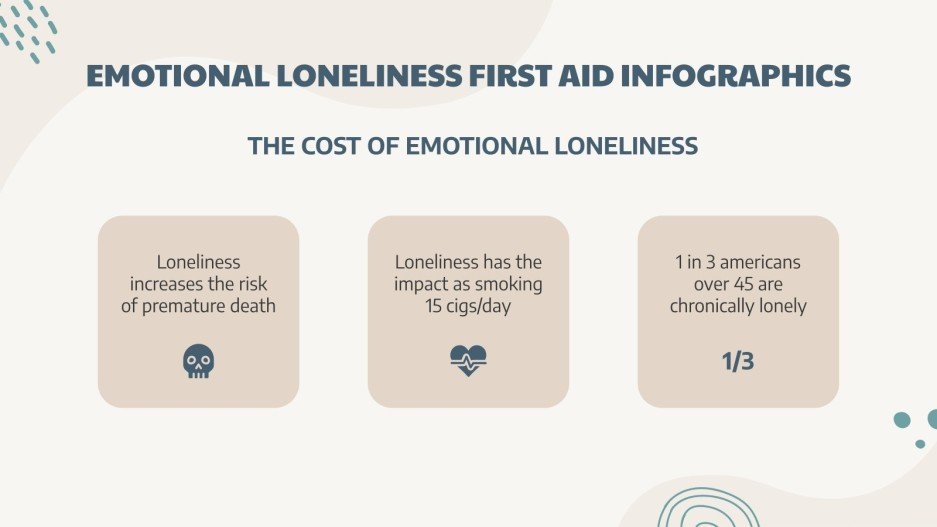 EMOTIONAL LONELINESS FIRST AID INFOGRAPHICS

THE COST OF EMOTIONAL LONELINESS

Loneliness increases the risk of premature death

Loneliness has the impact as smoking 15 cigs/day

1 in 3 americans over 45 are chronically lonely

1/3