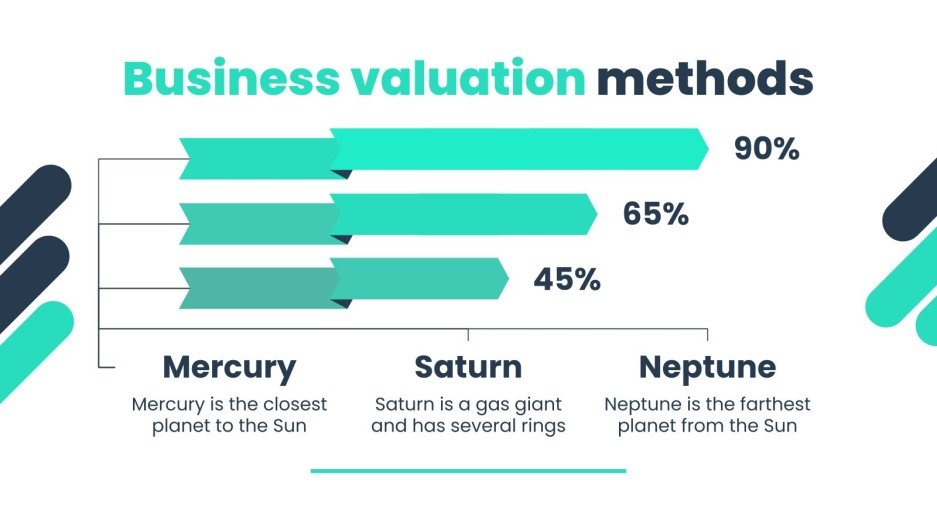 Business valuation methods

90%

65%

45%

Mercury
Mercury is the closest planet to the Sun

Saturn
Saturn is a gas giant and has several rings

Neptune
Neptune is the farthest planet from the Sun