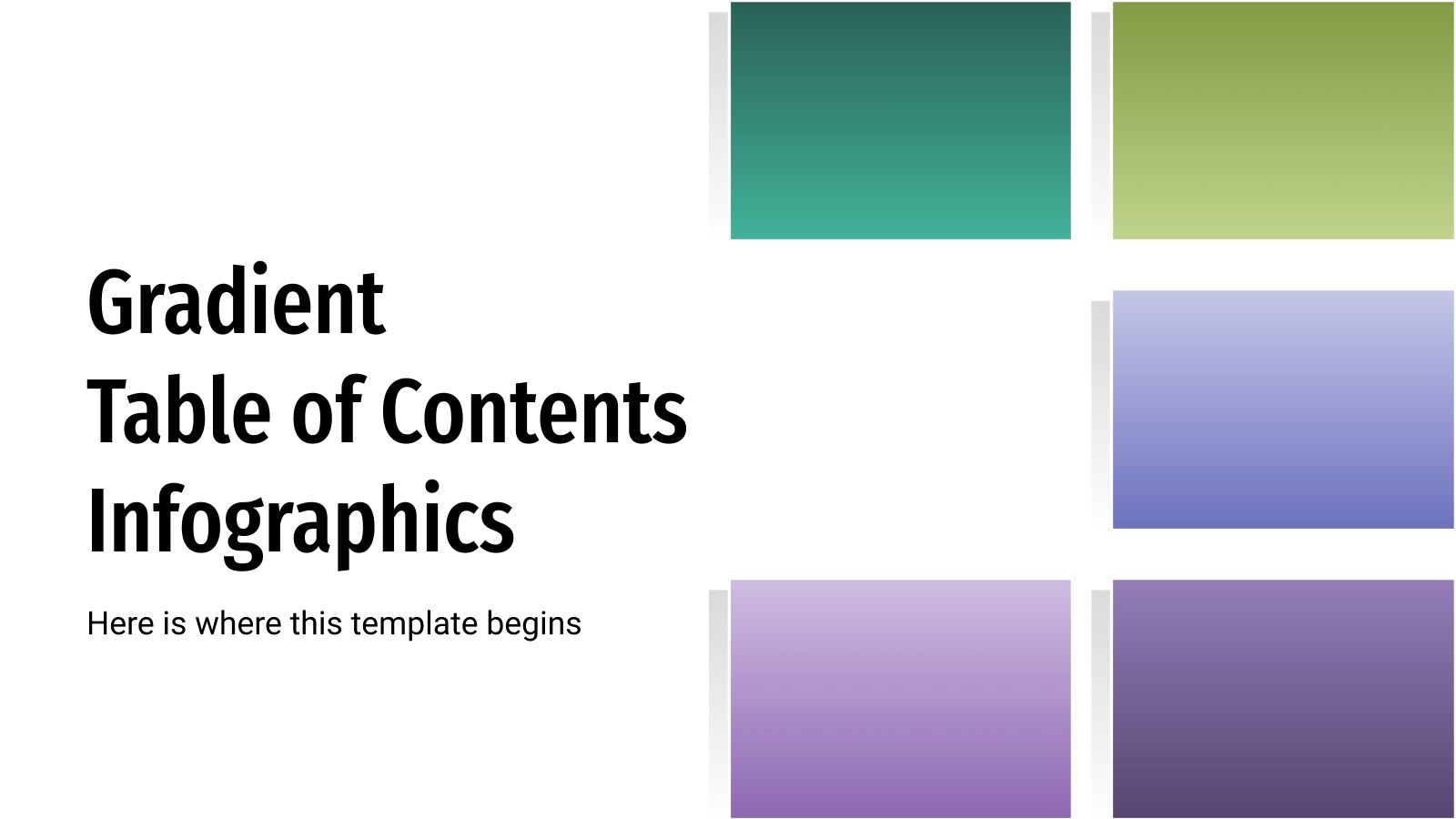 Gradient
Table of Contents
Infographics

Here is where this template begins