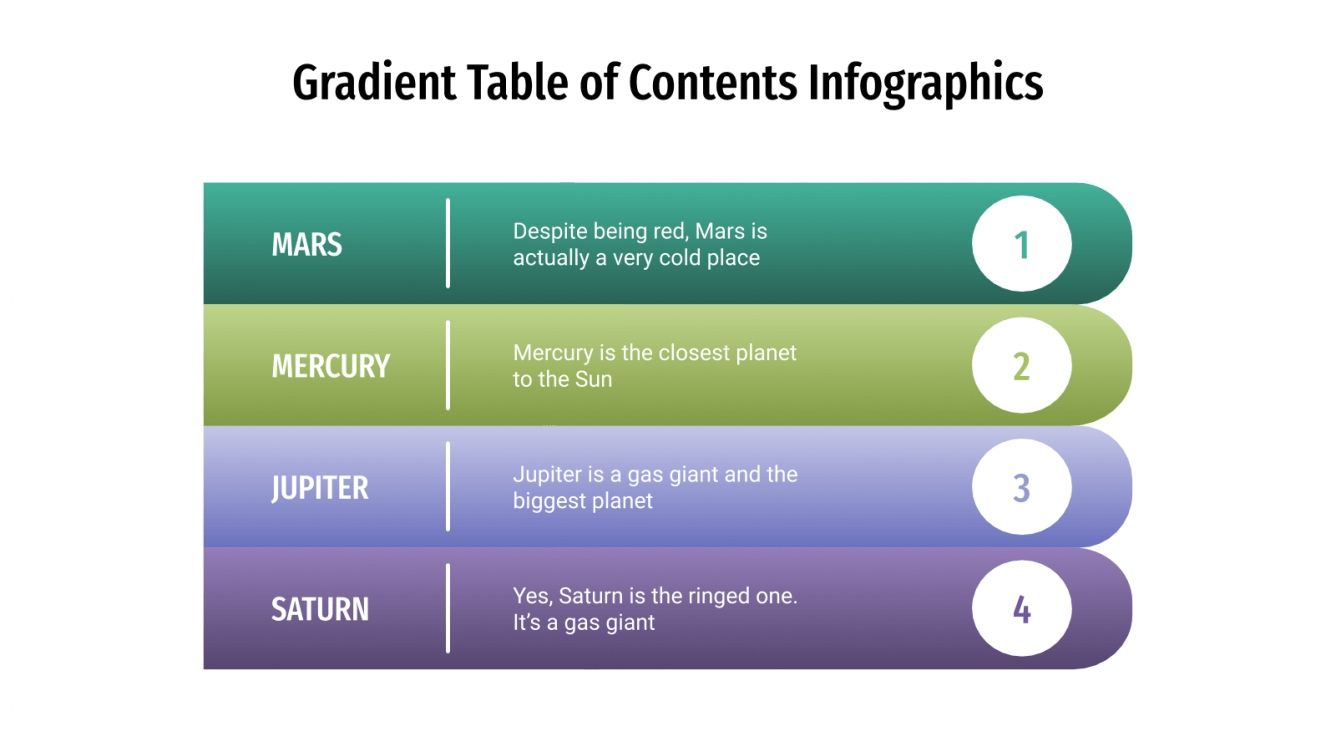 Gradient Table of Contents Infographics

MARS

Despite being red, Mars is actually a very cold place

1

MERCURY

Mercury is the closest planet to the Sun

2

JUPITER

Jupiter is a gas giant and the biggest planet

3

SATURN

Yes, Saturn is the ringed one. It's a gas giant

4