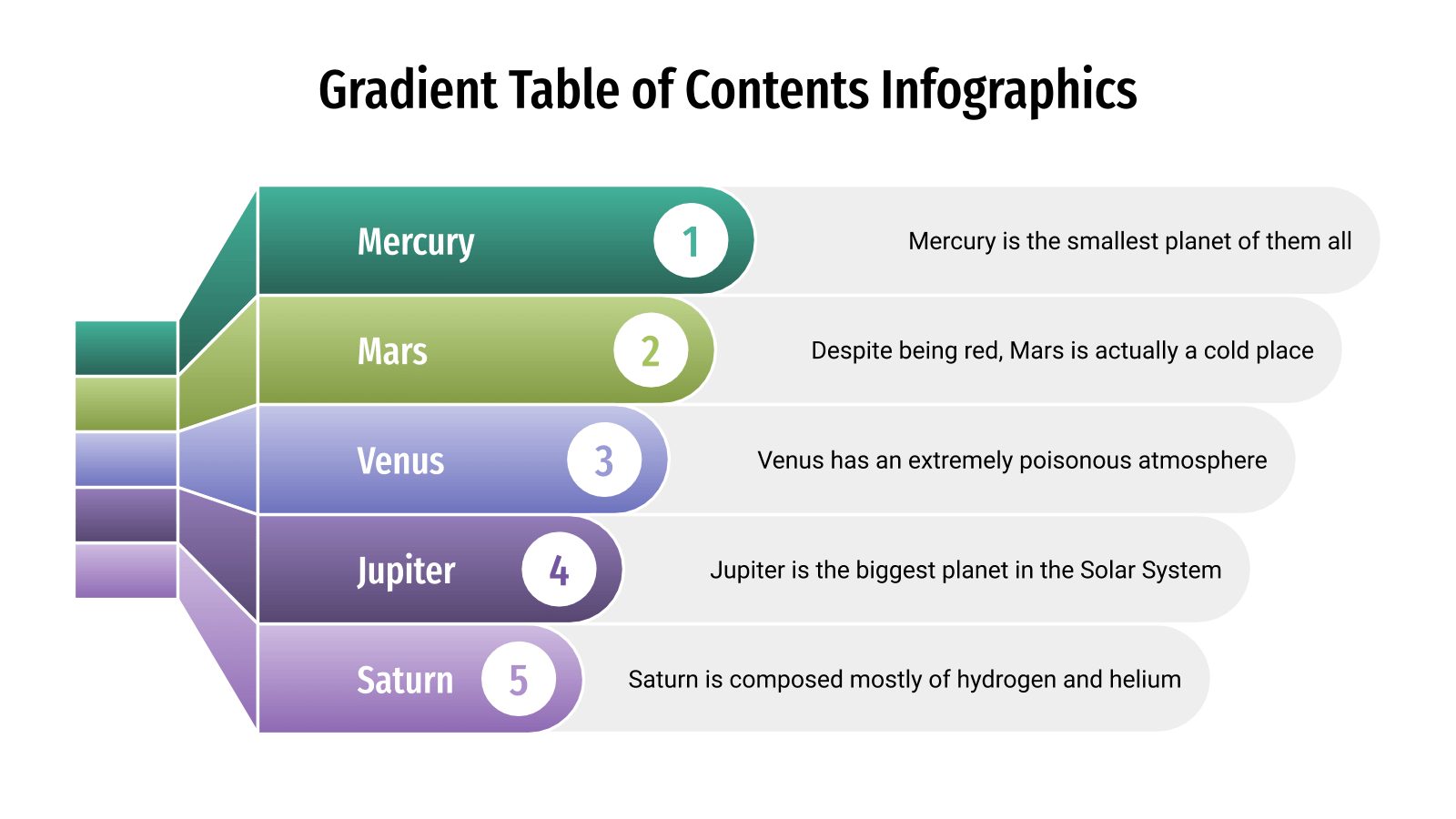 Gradient Table of Contents Infographics

Mercury 1 Mercury is the smallest planet of them all

Mars 2 Despite being red, Mars is actually a cold place

Venus 3 Venus has an extremely poisonous atmosphere

Jupiter 4 Jupiter is the biggest planet in the Solar System

Saturn 5 Saturn is composed mostly of hydrogen and helium