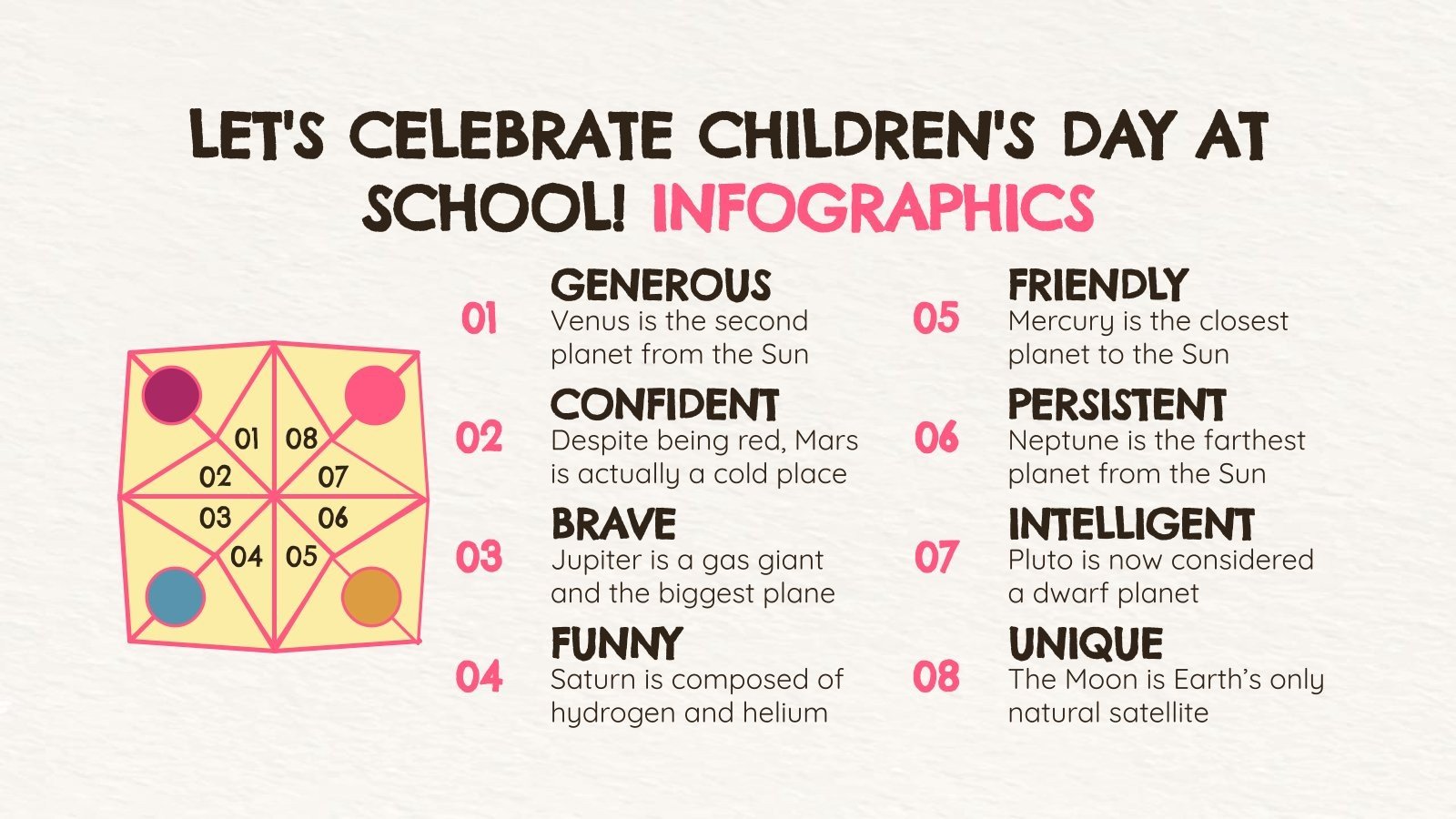 LET'S CELEBRATE CHILDREN'S DAY AT SCHOOL! INFOGRAPHICS

01 08
02 07
03 06
04 05

01
GENEROUS
Venus is the second planet from the Sun

02
CONFIDENT
Despite being red, Mars is actually a cold place

03
BRAVE
Jupiter is a gas giant and the biggest plane

04
FUNNY
Saturn is composed of hydrogen and helium

05
FRIENDLY
Mercury is the closest planet to the Sun

06
PERSISTENT
Neptune is the farthest planet from the Sun

07
INTELLIGENT
Pluto is now considered a dwarf planet

08
UNIQUE
The Moon is Earth's only natural satellite