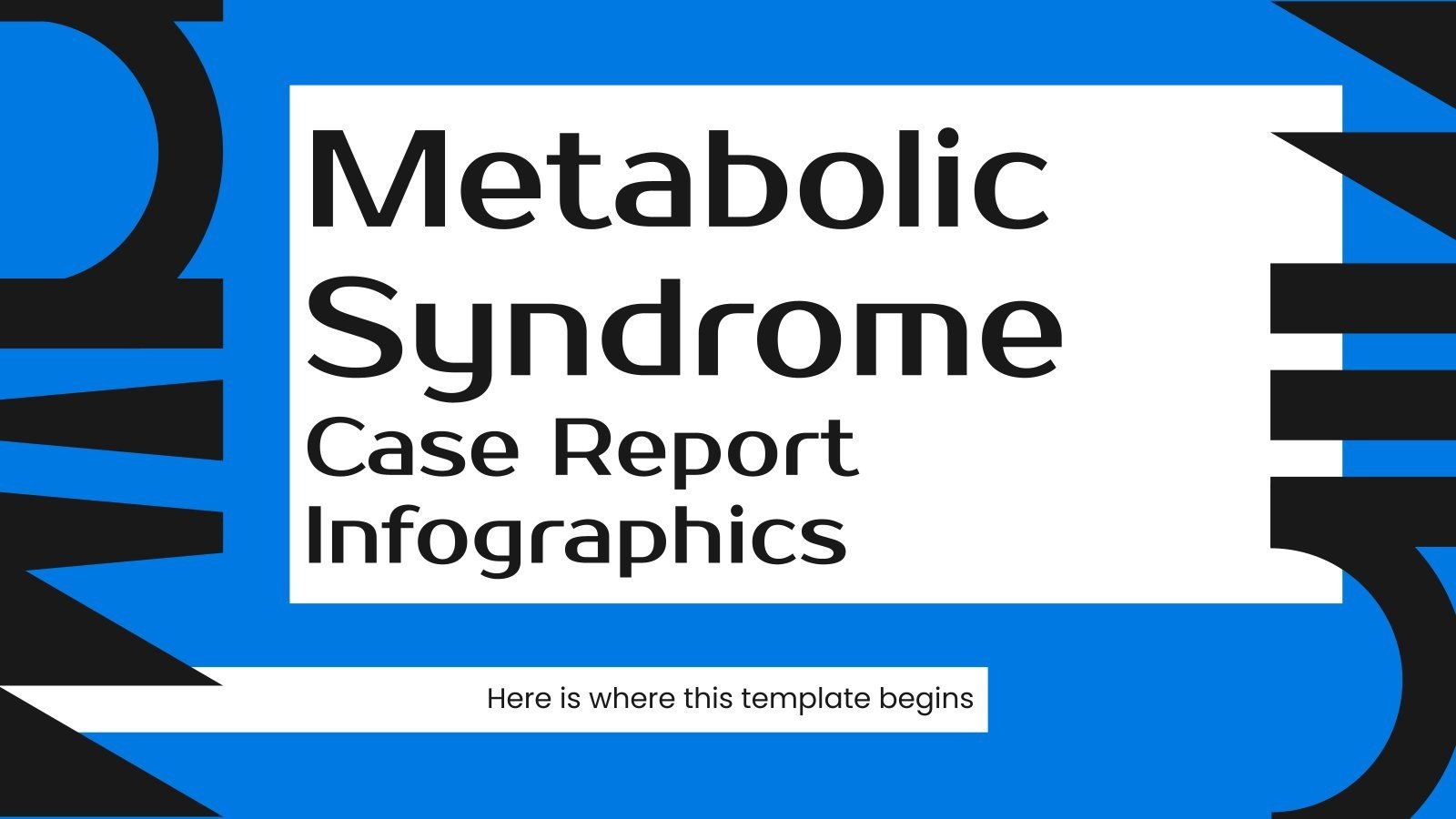 Metabolic Syndrome Case Report Infographics

Here is where this template begins