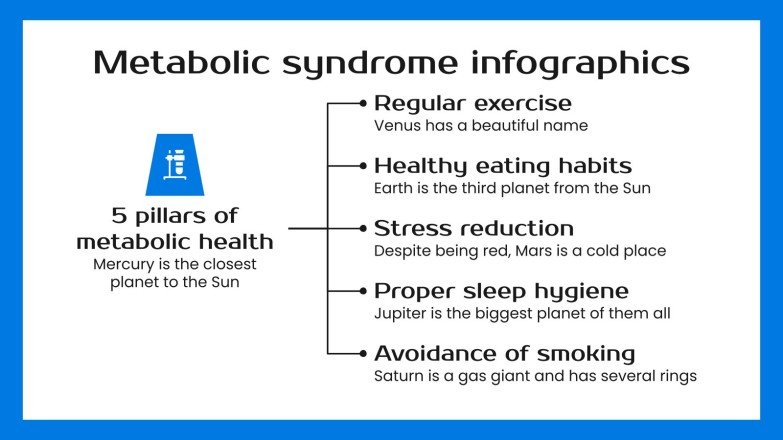 Metabolic syndrome infographics

5 pillars of metabolic health
Mercury is the closest planet to the Sun

Regular exercise
Venus has a beautiful name

Healthy eating habits
Earth is the third planet from the Sun

Stress reduction
Despite being red, Mars is a cold place

Proper sleep hygiene
Jupiter is the biggest planet of them all

Avoidance of smoking
Saturn is a gas giant and has several rings