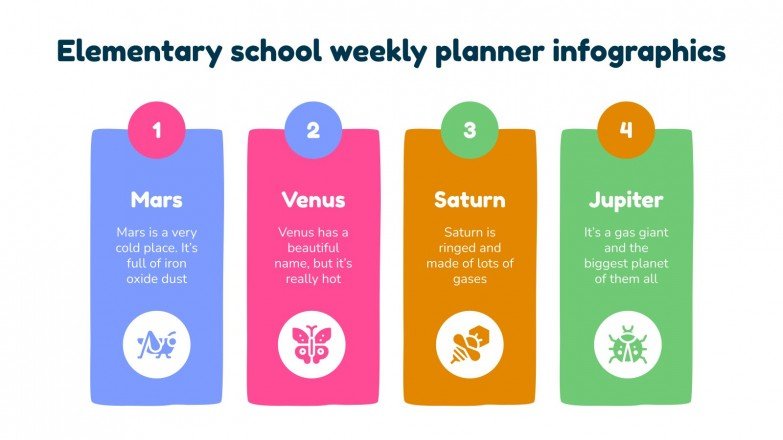 Elementary school weekly planner infographics

1

Mars

Mars is a very cold place. It's full of iron oxide dust

2

Venus

Venus has a beautiful name, but it's really hot

3

Saturn

Saturn is ringed and made of lots of gases

4

Jupiter

It's a gas giant and the biggest planet of them all