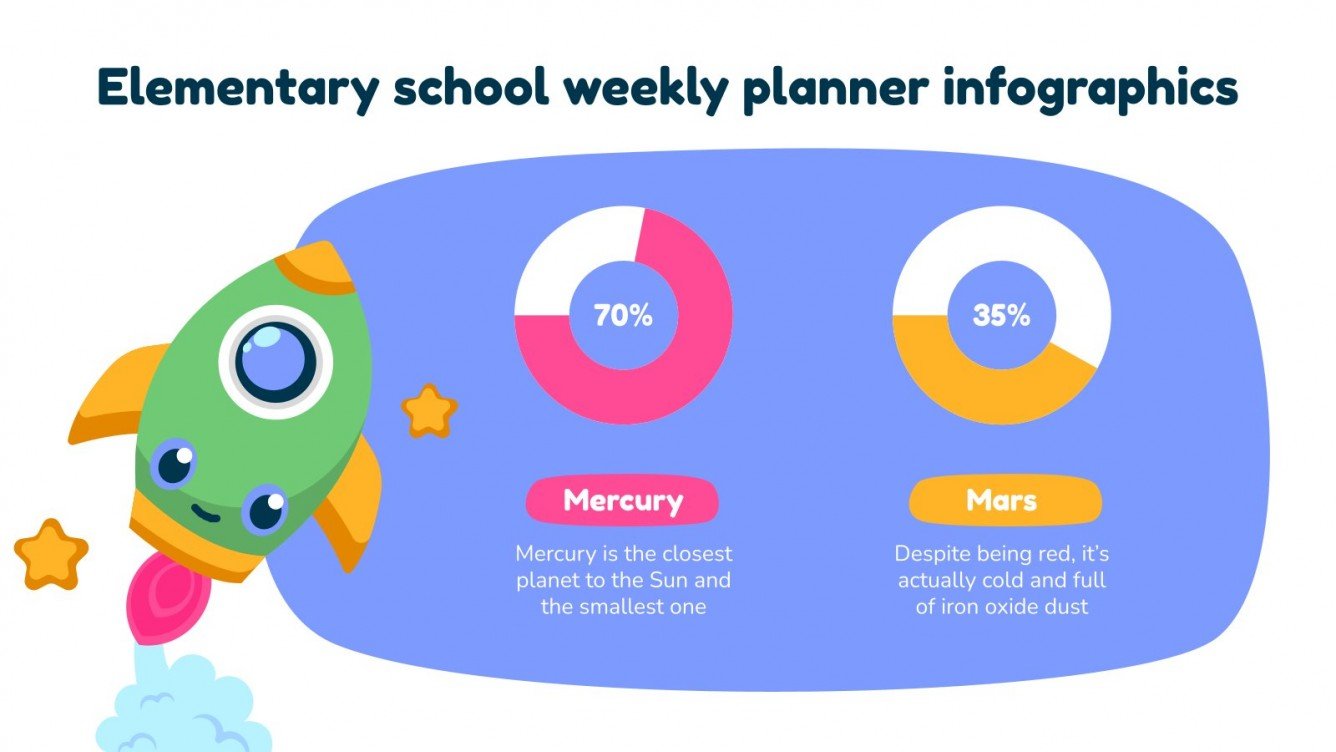 Elementary school weekly planner infographics

70%

Mercury

Mercury is the closest planet to the Sun and the smallest one

35%

Mars

Despite being red, it's actually cold and full of iron oxide dust