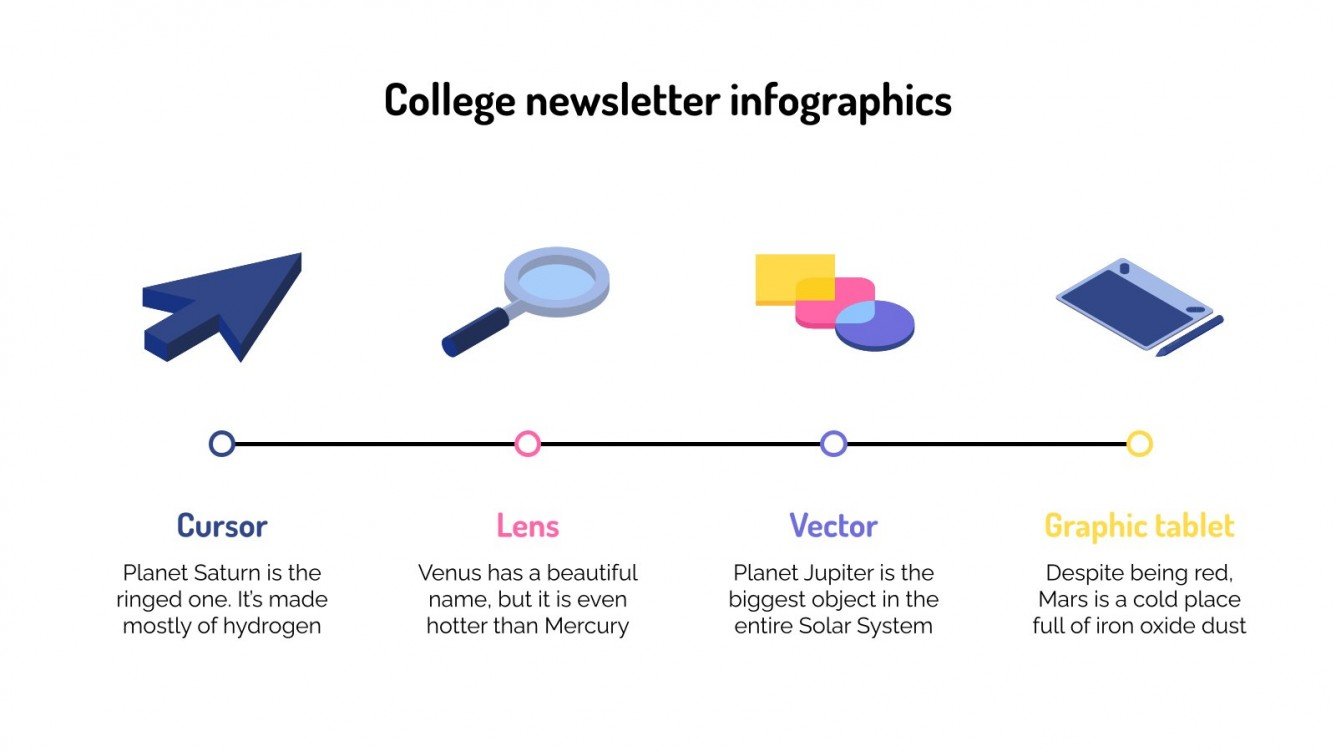 College newsletter infographics

Cursor
Planet Saturn is the ringed one. It's made mostly of hydrogen

Lens
Venus has a beautiful name, but it is even hotter than Mercury

Vector
Planet Jupiter is the biggest object in the entire Solar System

Graphic tablet
Despite being red, Mars is a cold place full of iron oxide dust