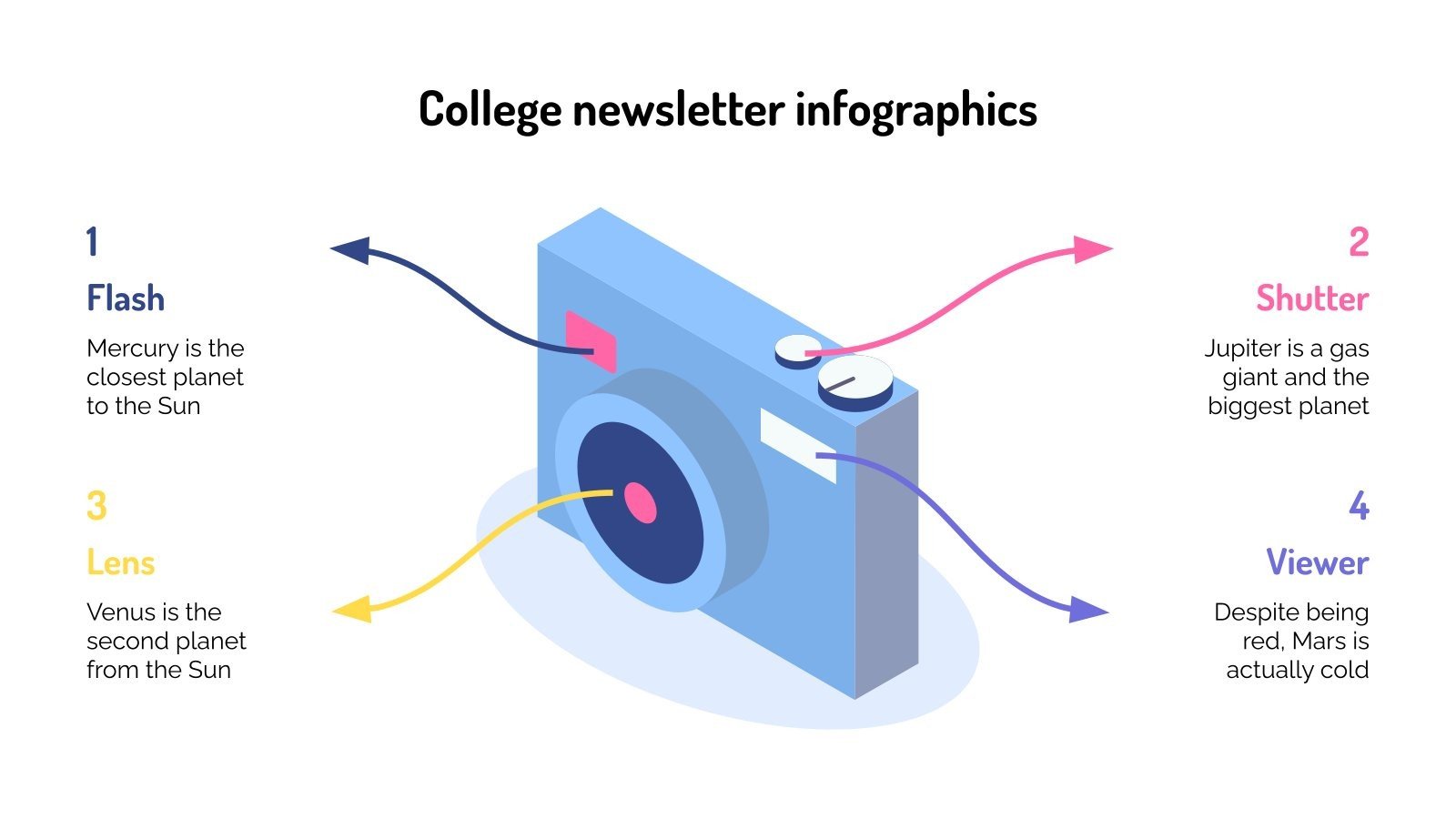 College newsletter infographics

1

Flash

Mercury is the closest planet to the Sun

2

Shutter

Jupiter is a gas giant and the biggest planet

3

Lens

Venus is the second planet from the Sun

4

Viewer

Despite being red, Mars is actually cold