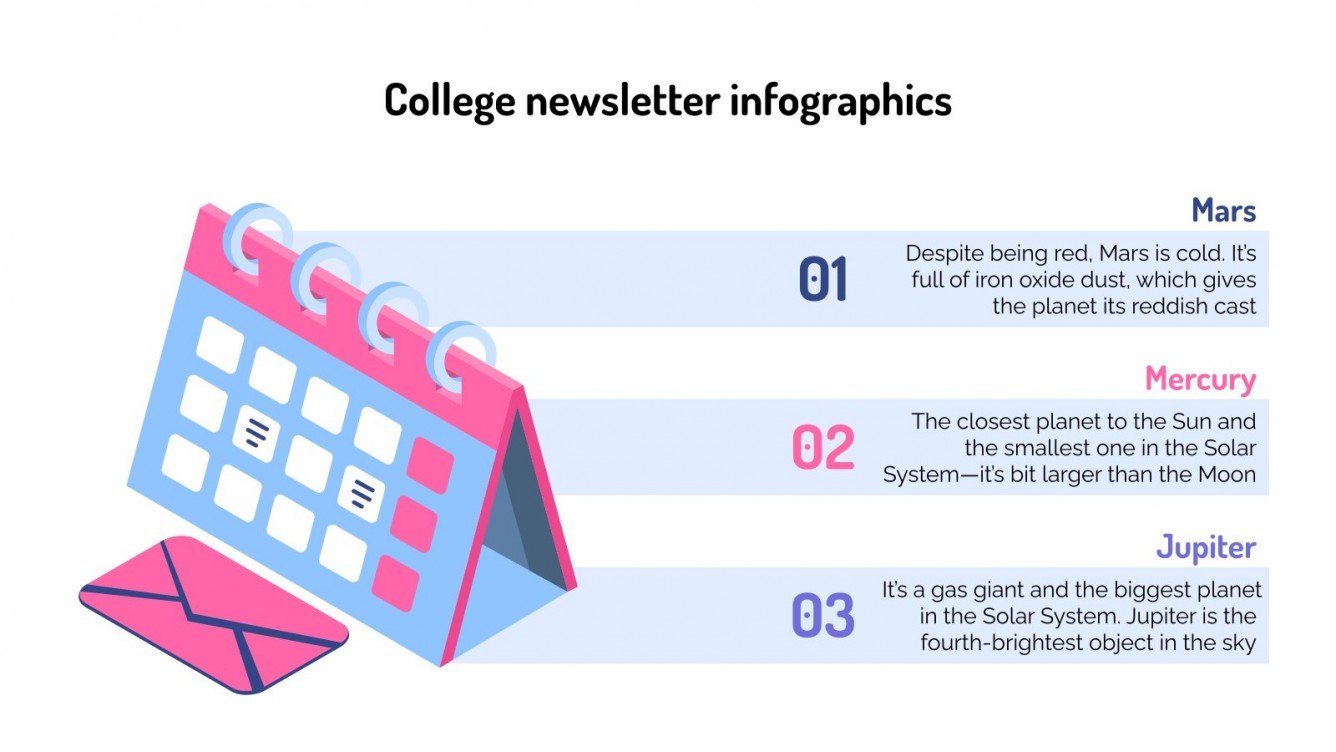 College newsletter infographics

Mars

01

Despite being red, Mars is cold. It's full of iron oxide dust, which gives the planet its reddish cast

Mercury

02

The closest planet to the Sun and the smallest one in the Solar System—it's bit larger than the Moon

Jupiter

03

It's a gas giant and the biggest planet in the Solar System. Jupiter is the fourth-brightest object in the sky