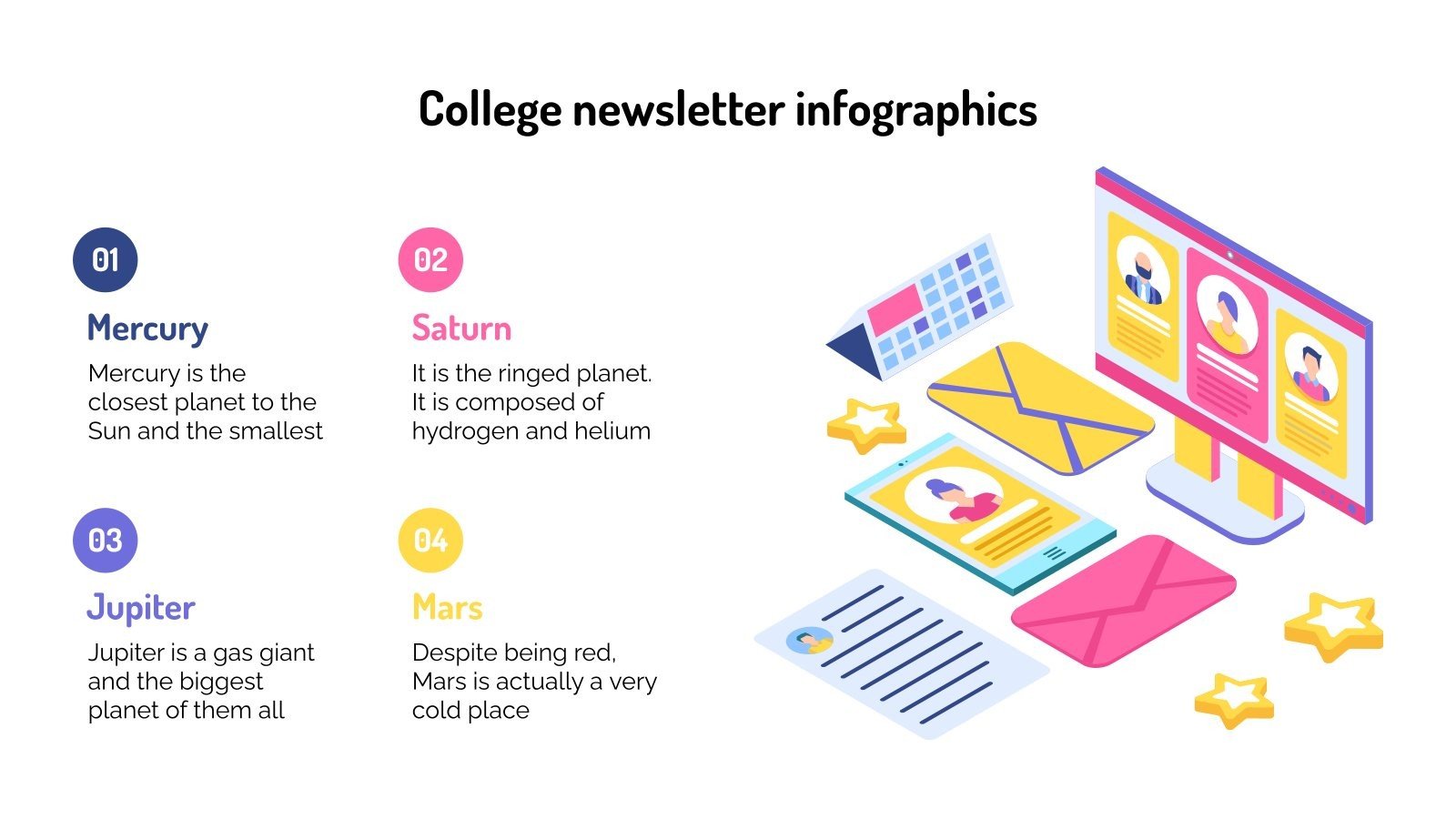 College newsletter infographics

01

Mercury

Mercury is the closest planet to the Sun and the smallest

02

Saturn

It is the ringed planet. It is composed of hydrogen and helium

03

Jupiter

Jupiter is a gas giant and the biggest planet of them all

04

Mars

Despite being red, Mars is actually a very cold place