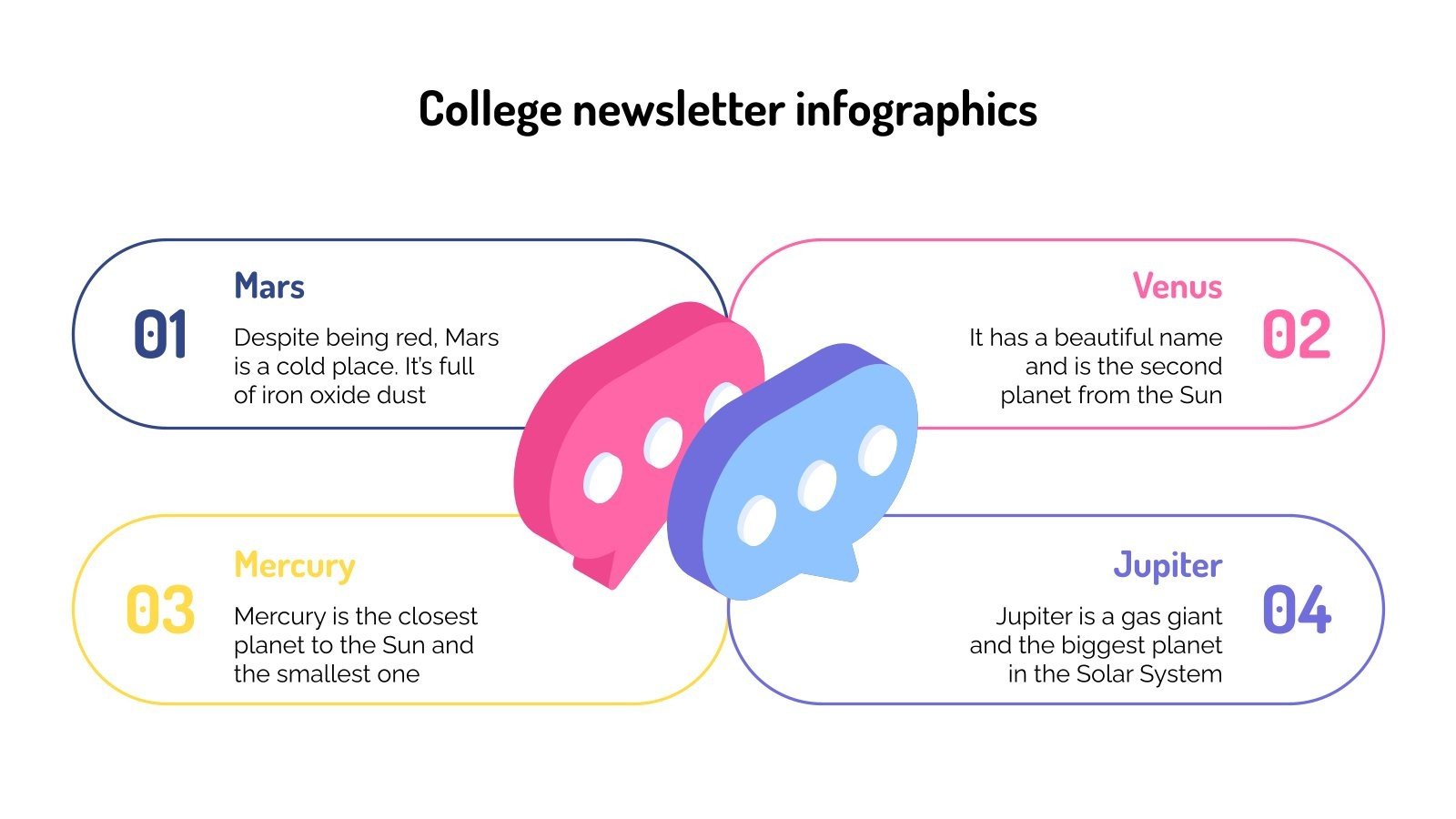 College newsletter infographics

01

Mars

Despite being red, Mars is a cold place. It's full of iron oxide dust

Venus

It has a beautiful name and is the second planet from the Sun

02

03

Mercury

Mercury is the closest planet to the Sun and the smallest one

Jupiter

Jupiter is a gas giant and the biggest planet in the Solar System

04