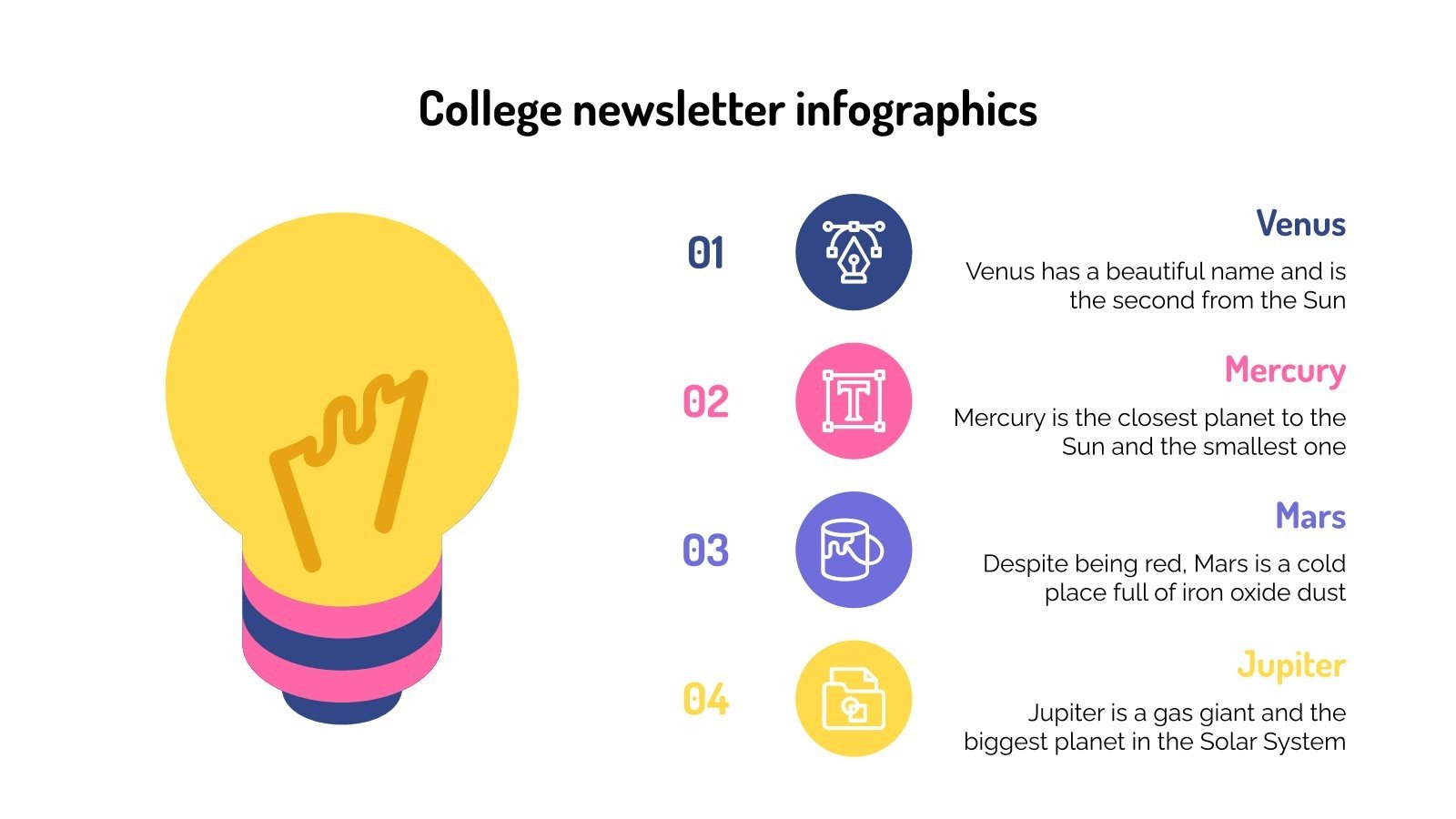 College newsletter infographics

01

Venus

Venus has a beautiful name and is the second from the Sun

02

Mercury

Mercury is the closest planet to the Sun and the smallest one

03

Mars

Despite being red, Mars is a cold place full of iron oxide dust

04

Jupiter

Jupiter is a gas giant and the biggest planet in the Solar System