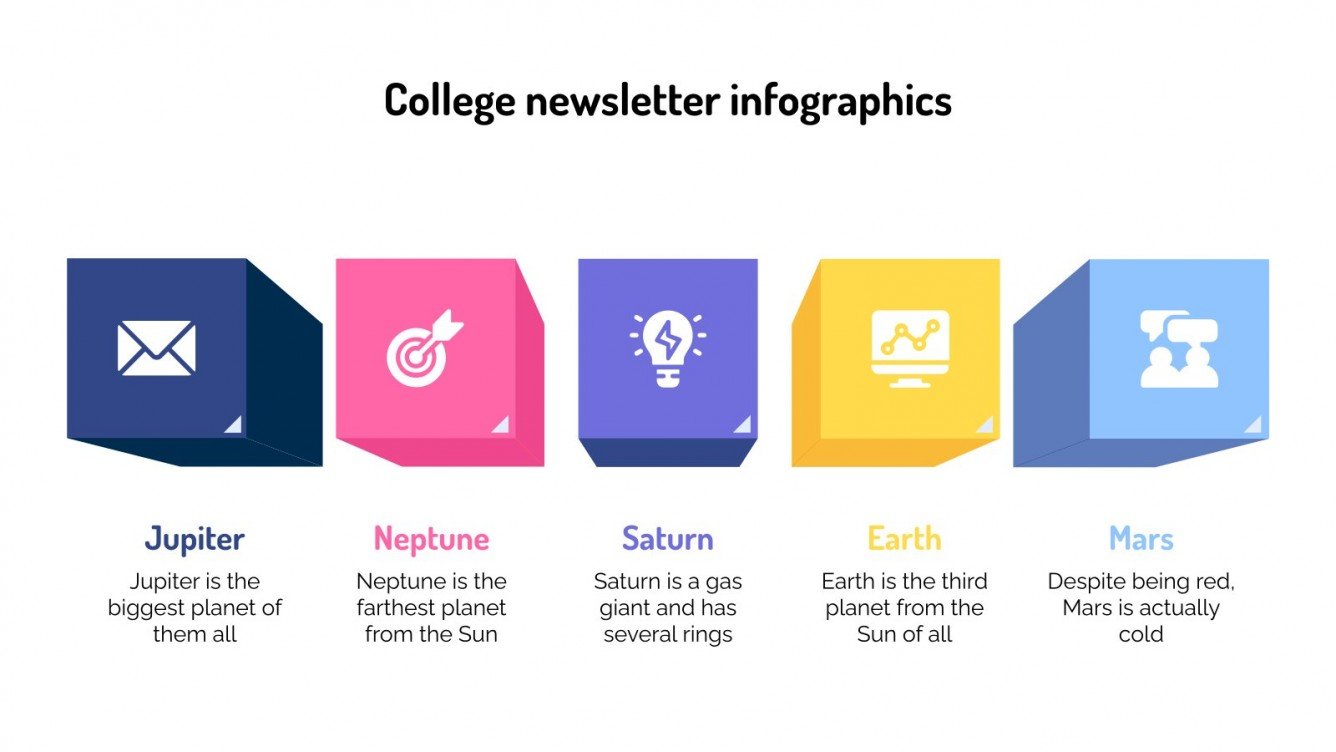 College newsletter infographics

Jupiter
Jupiter is the biggest planet of them all

Neptune
Neptune is the farthest planet from the Sun

Saturn
Saturn is a gas giant and has several rings

Earth
Earth is the third planet from the Sun of all

Mars
Despite being red, Mars is actually cold