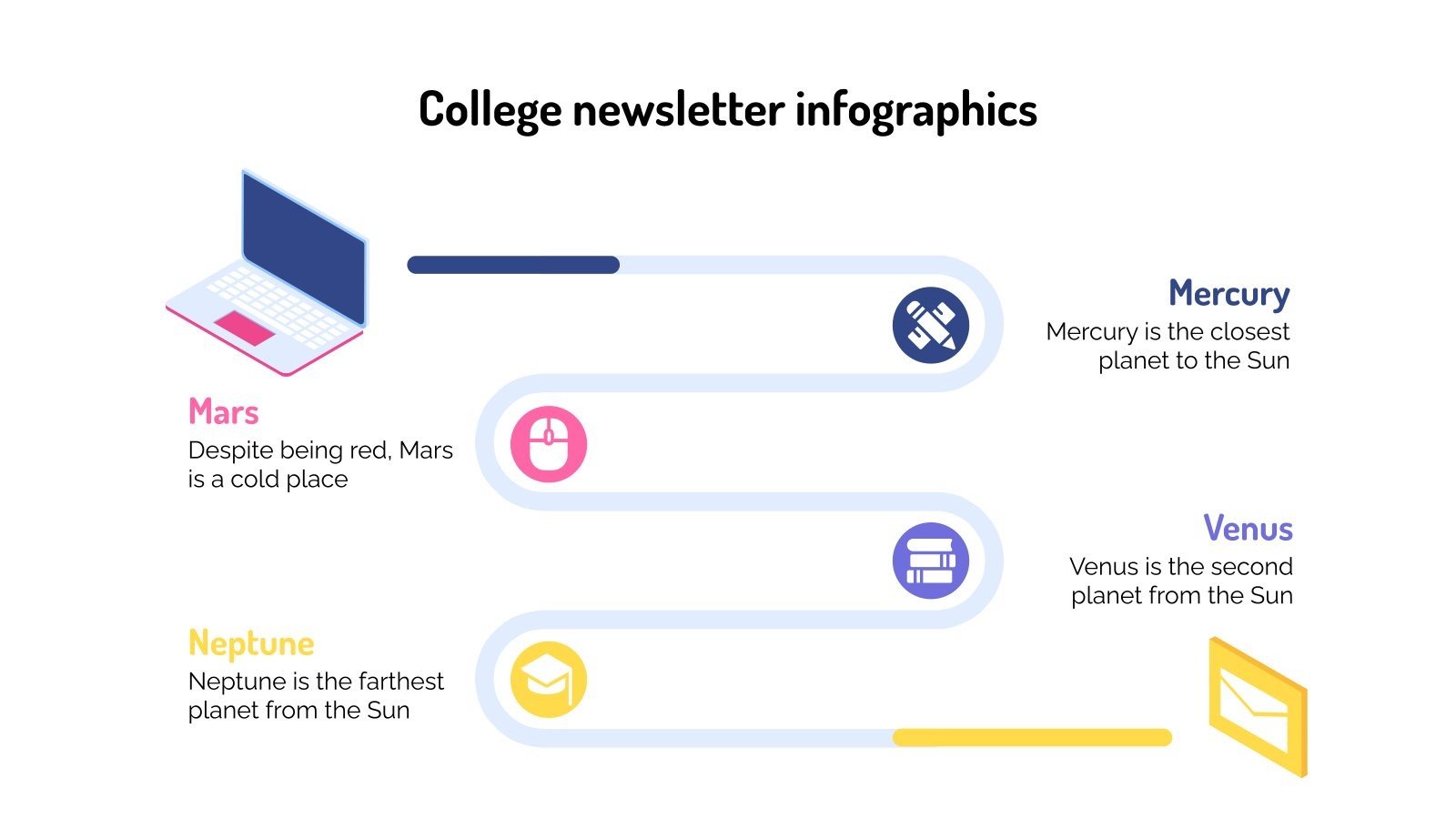 College newsletter infographics

Mercury
Mercury is the closest planet to the Sun

Mars
Despite being red, Mars is a cold place

Venus
Venus is the second planet from the Sun

Neptune
Neptune is the farthest planet from the Sun