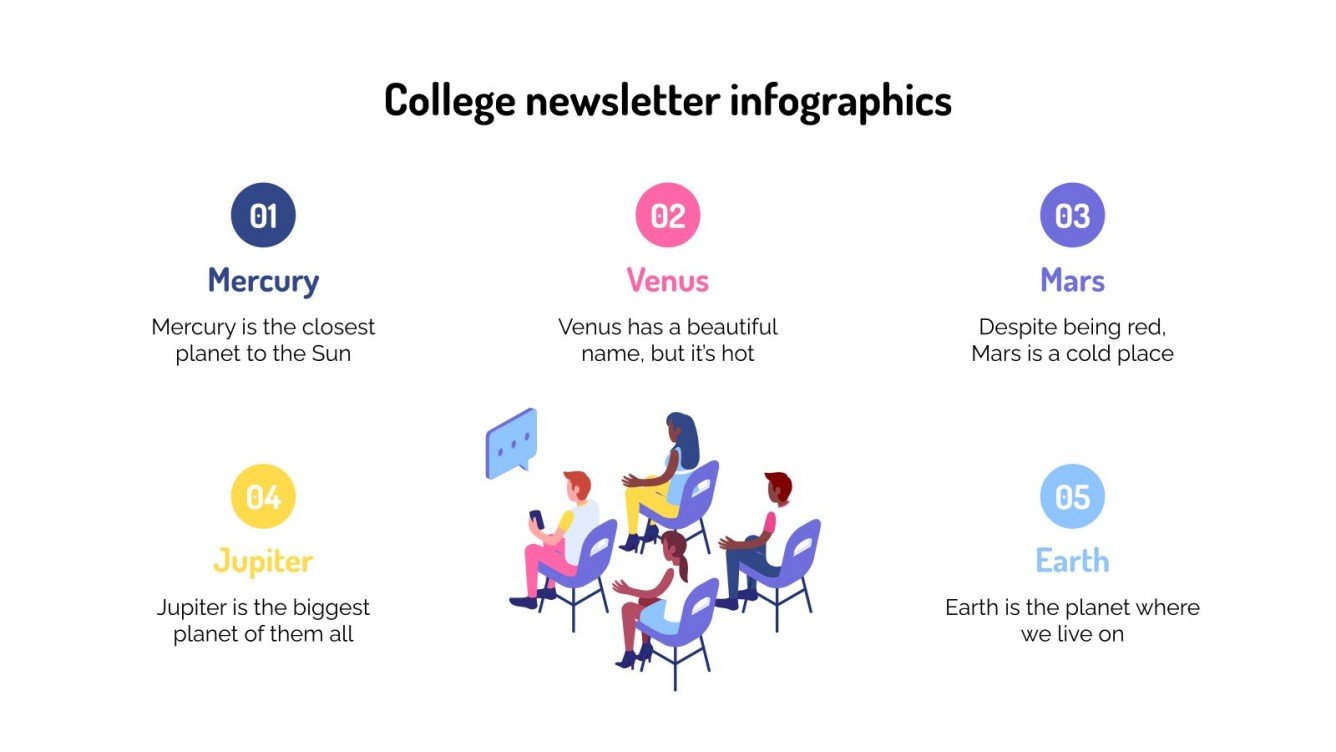 College newsletter infographics

01
Mercury
Mercury is the closest planet to the Sun

02
Venus
Venus has a beautiful name, but it's hot

03
Mars
Despite being red, Mars is a cold place

04
Jupiter
Jupiter is the biggest planet of them all

05
Earth
Earth is the planet where we live on