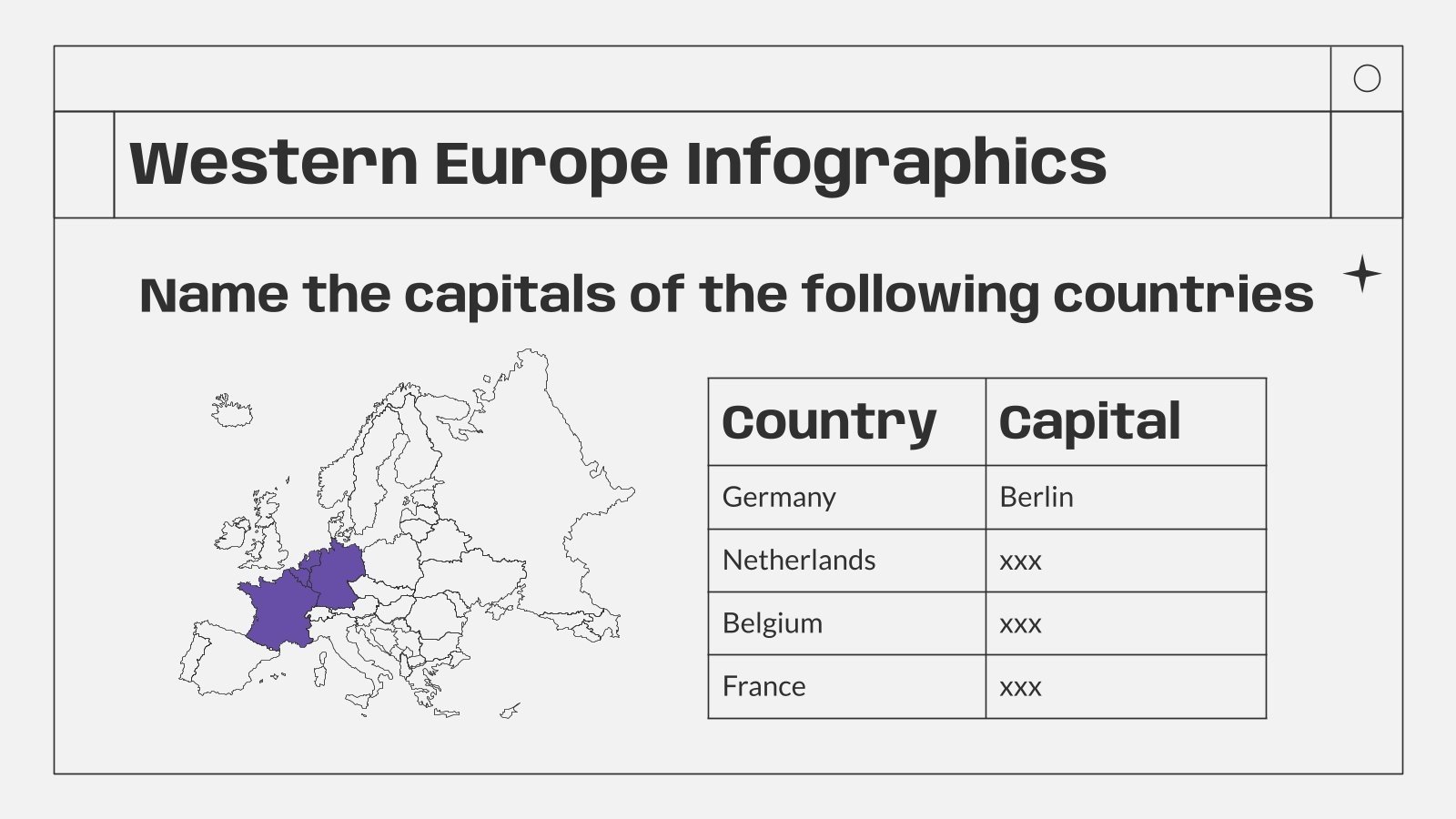 Western Europe Infographics

Name the capitals of the following countries

| Country | Capital |
|---|---|
| Germany | Berlin |
| Netherlands | xxx |
| Belgium | xxx |
| France | xxx |