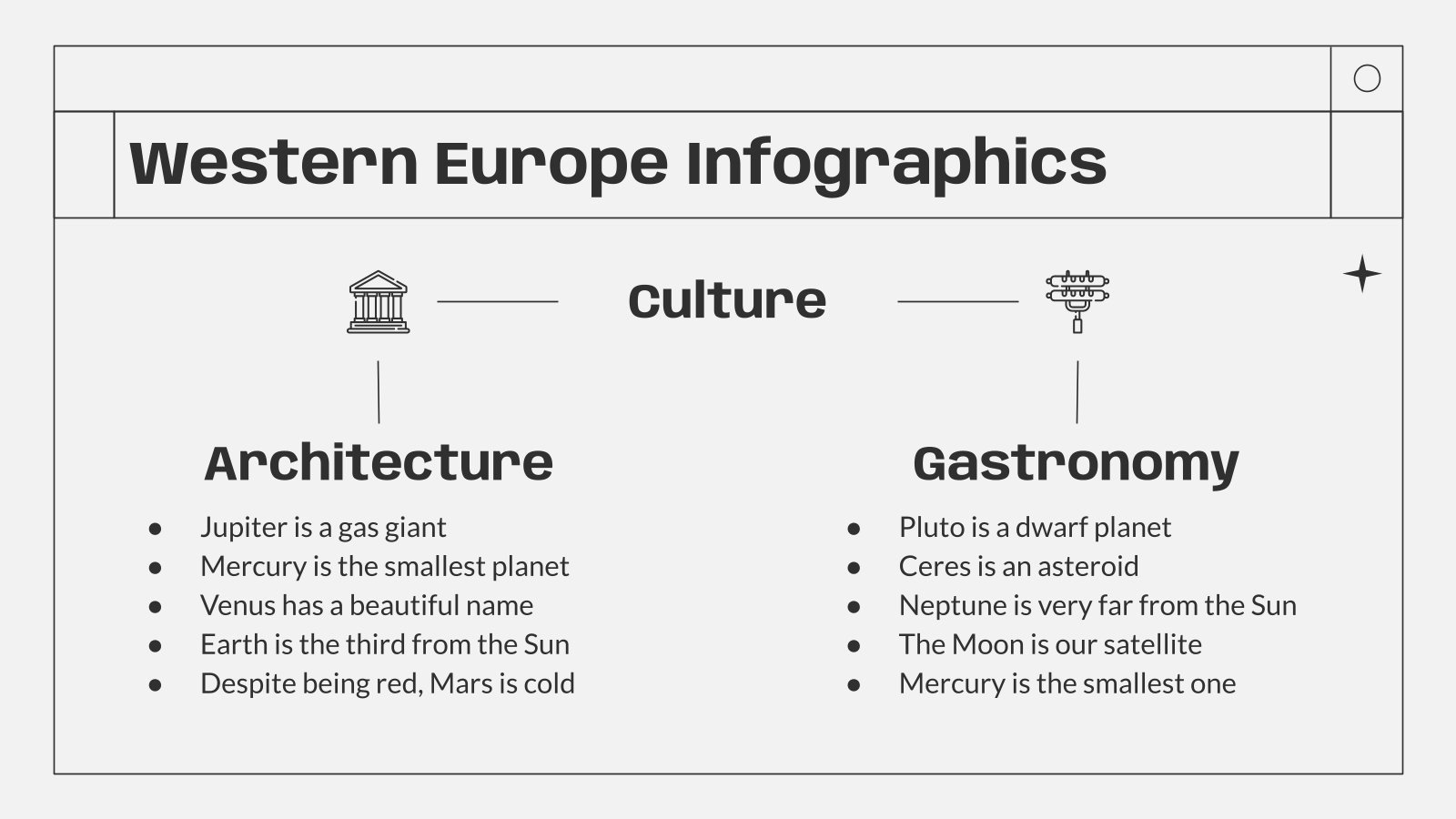 Western Europe Infographics

Culture

Architecture

- Jupiter is a gas giant
- Mercury is the smallest planet
- Venus has a beautiful name
- Earth is the third from the Sun
- Despite being red, Mars is cold

Gastronomy

- Pluto is a dwarf planet
- Ceres is an asteroid
- Neptune is very far from the Sun
- The Moon is our satellite
- Mercury is the smallest one