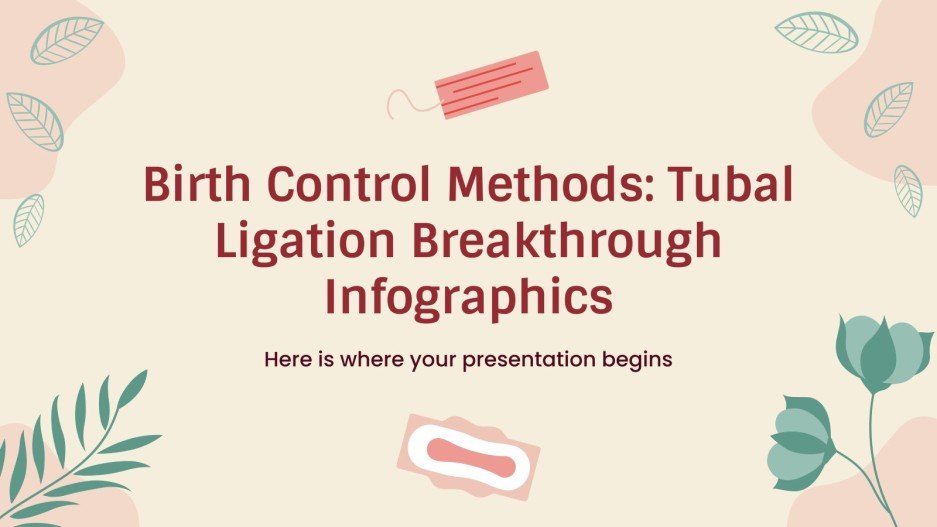 Birth Control Methods: Tubal Ligation Breakthrough Infographics

Here is where your presentation begins