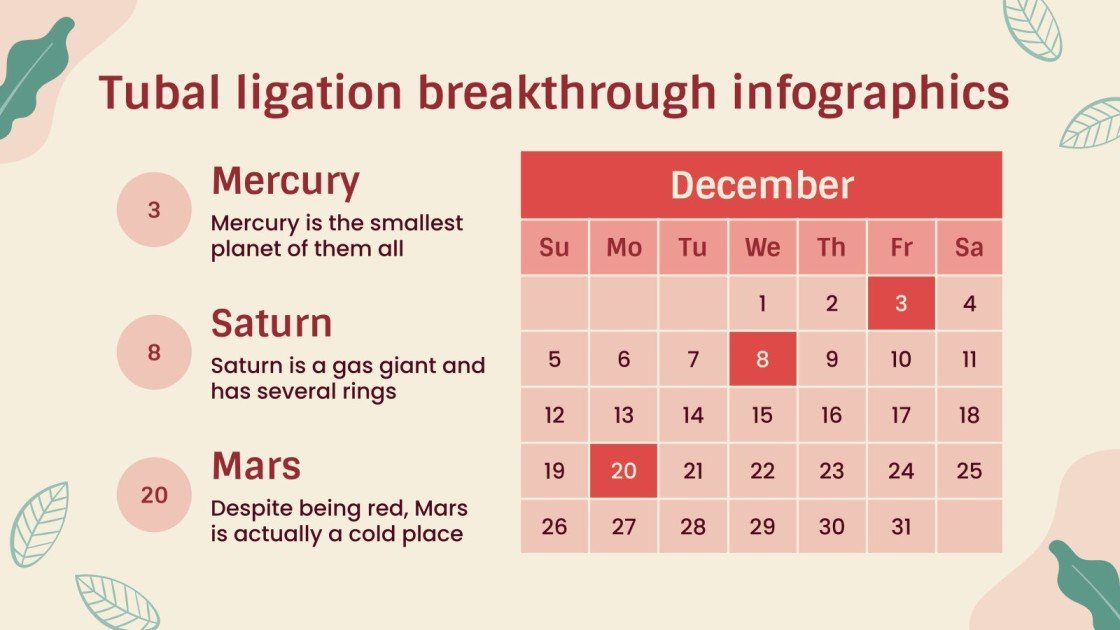 Tubal ligation breakthrough infographics

3

Mercury

Mercury is the smallest planet of them all

8

Saturn

Saturn is a gas giant and has several rings

20

Mars

Despite being red, Mars is actually a cold place

December

| Su | Mo | Tu | We | Th | Fr | Sa |
|---|---|---|---|---|---|---|
| | | | 1 | 2 | 3 | 4 |
| 5 | 6 | 7 | 8 | 9 | 10 | 11 |
| 12 | 13 | 14 | 15 | 16 | 17 | 18 |
| 19 | 20 | 21 | 22 | 23 | 24 | 25 |
| 26 | 27 | 28 | 29 | 30 | 31 | |