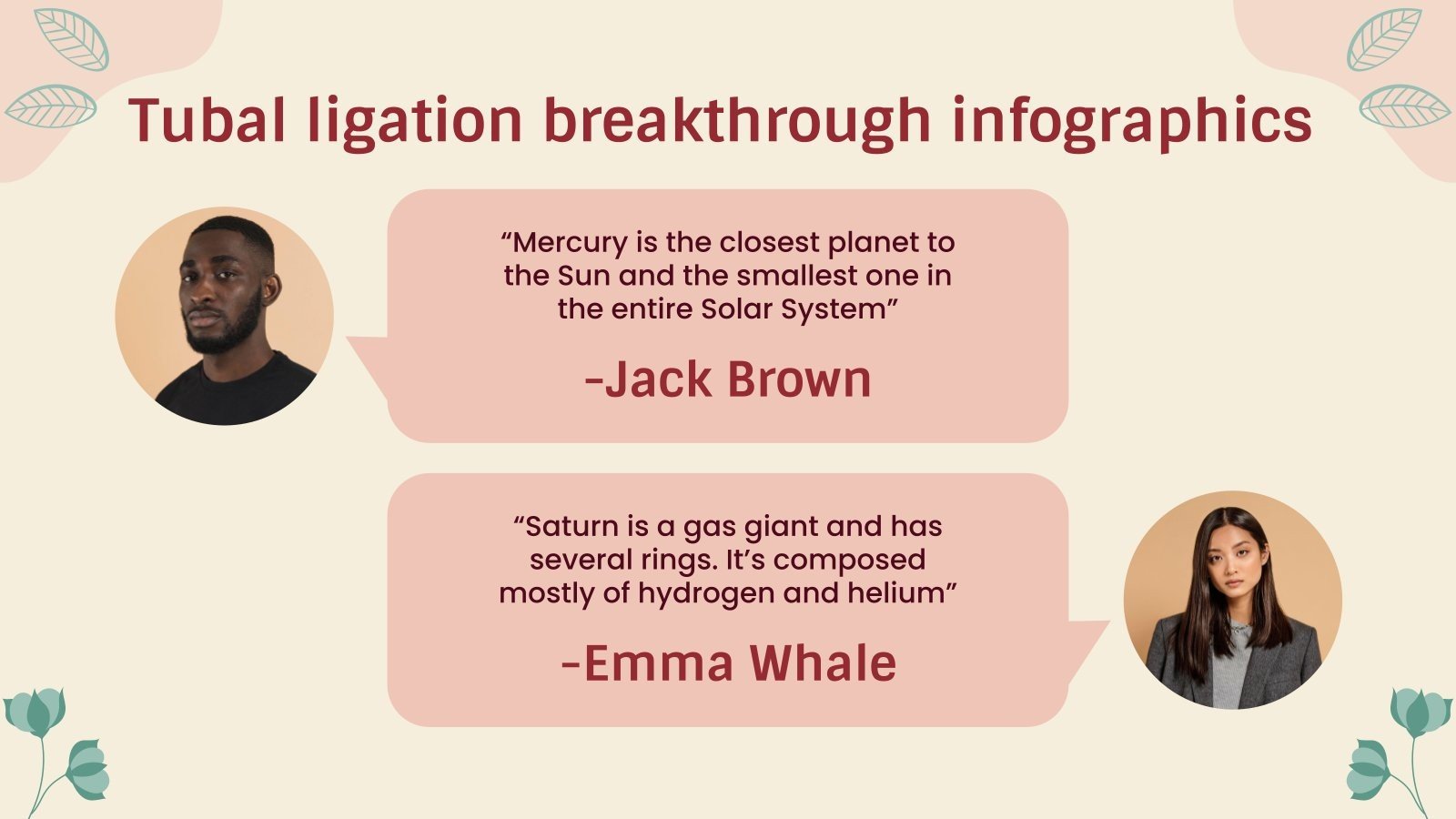 Tubal ligation breakthrough infographics

“Mercury is the closest planet to the Sun and the smallest one in the entire Solar System”

-Jack Brown

“Saturn is a gas giant and has several rings. It’s composed mostly of hydrogen and helium”

-Emma Whale