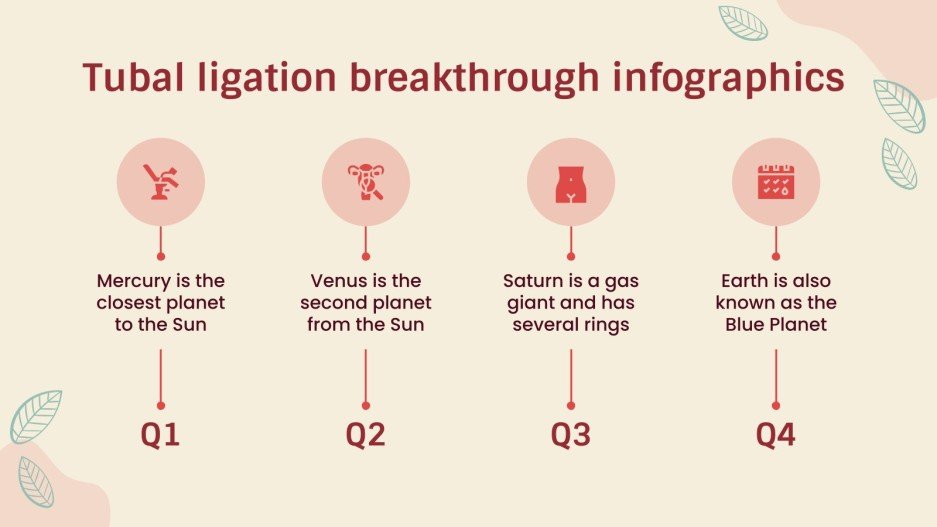 Tubal ligation breakthrough infographics

Mercury is the closest planet to the Sun

Q1

Venus is the second planet from the Sun

Q2

Saturn is a gas giant and has several rings

Q3

Earth is also known as the Blue Planet

Q4