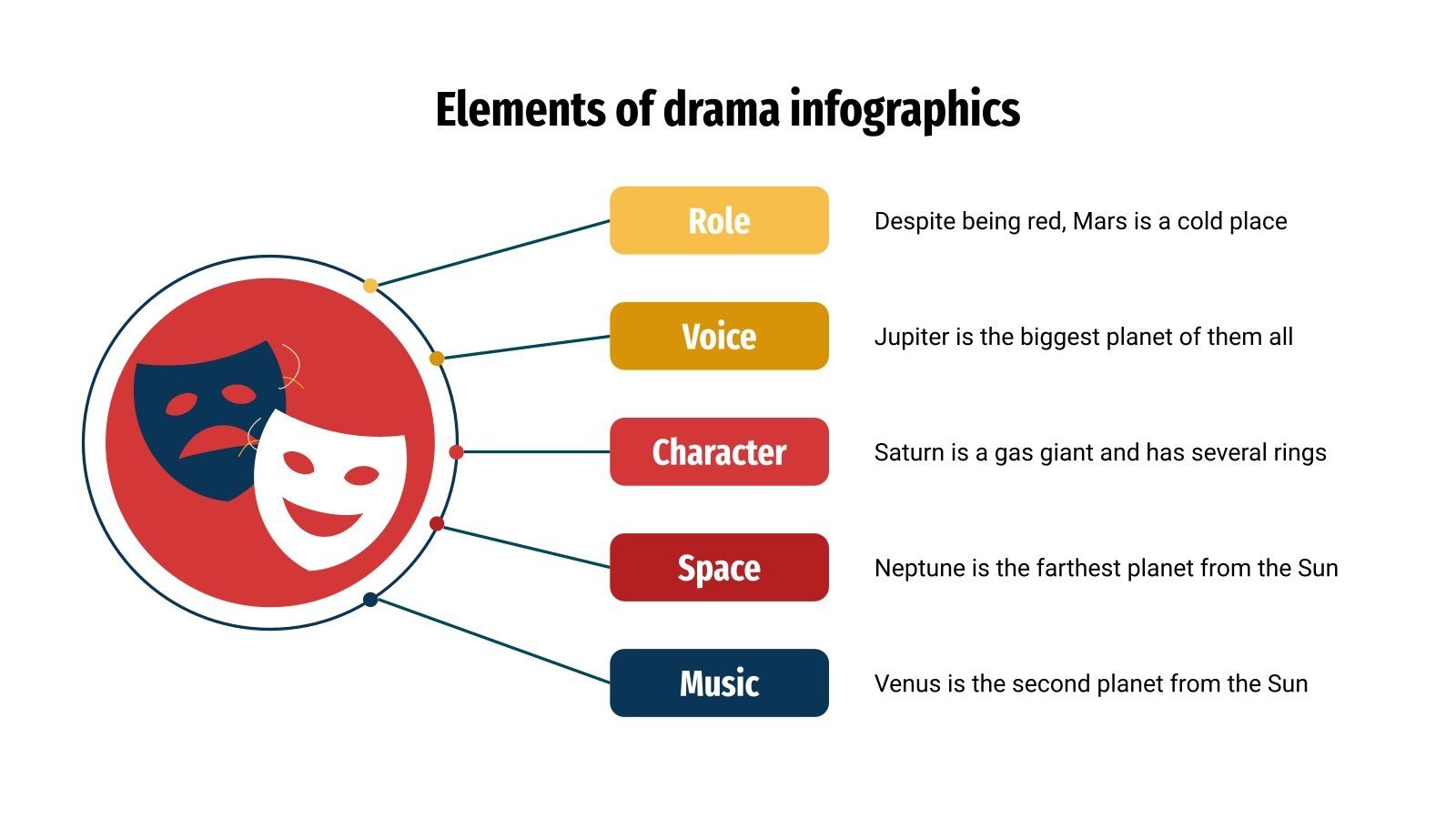 Elements of drama infographics

Role
Despite being red, Mars is a cold place

Voice
Jupiter is the biggest planet of them all

Character
Saturn is a gas giant and has several rings

Space
Neptune is the farthest planet from the Sun

Music
Venus is the second planet from the Sun