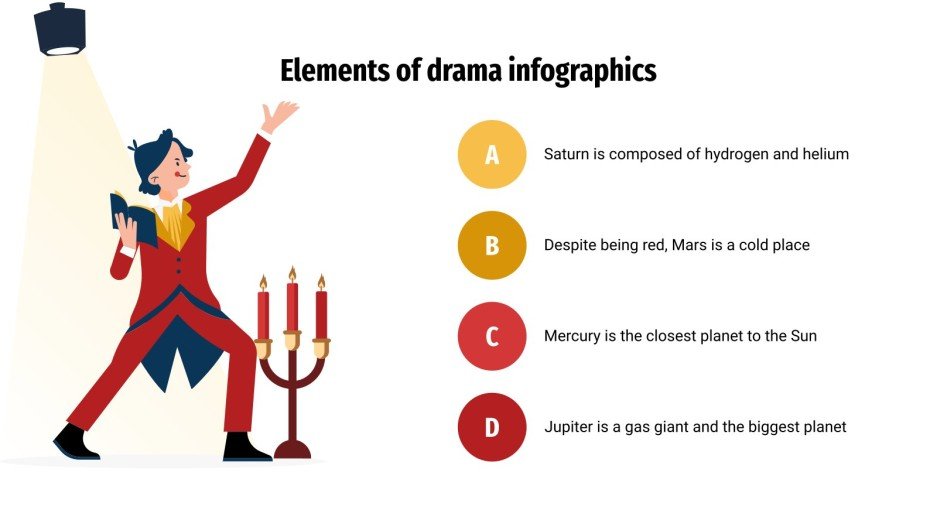 Elements of drama infographics

A Saturn is composed of hydrogen and helium

B Despite being red, Mars is a cold place

C Mercury is the closest planet to the Sun

D Jupiter is a gas giant and the biggest planet