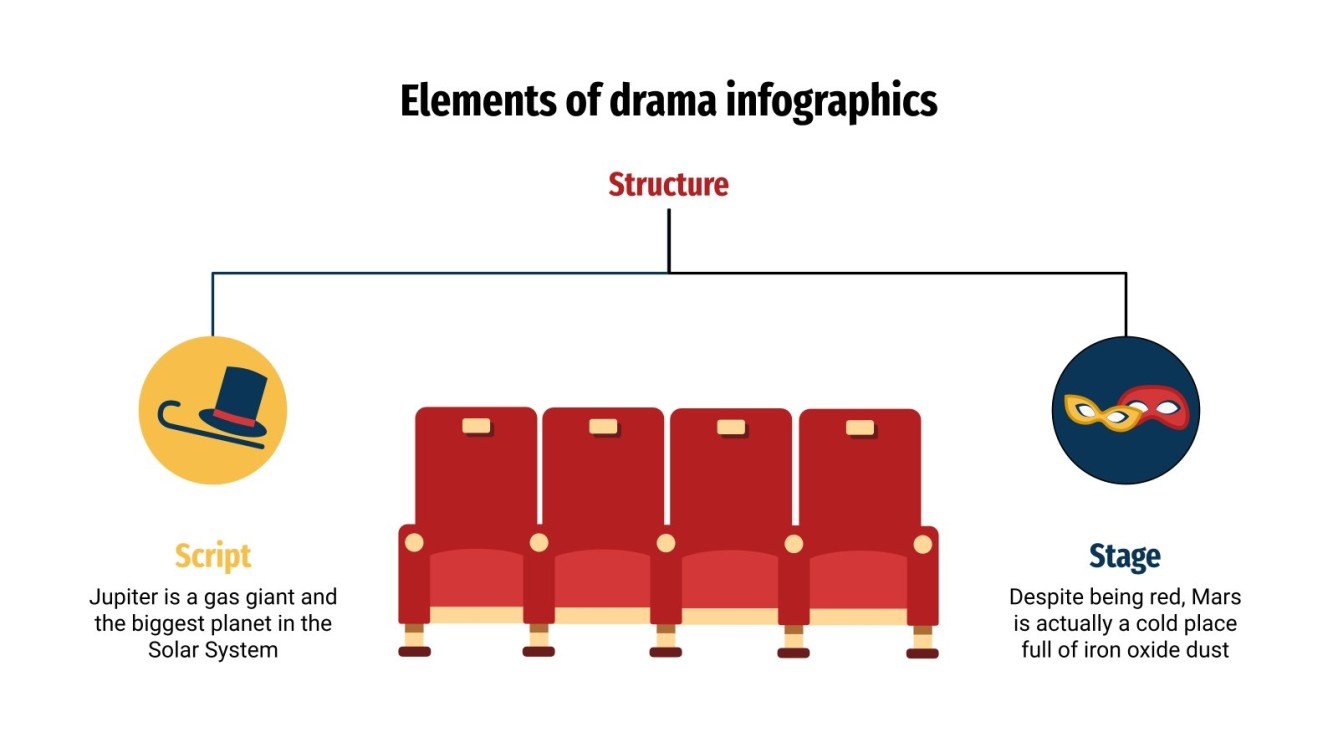 Elements of drama infographics

Structure

Script

Jupiter is a gas giant and the biggest planet in the Solar System

Stage

Despite being red, Mars is actually a cold place full of iron oxide dust