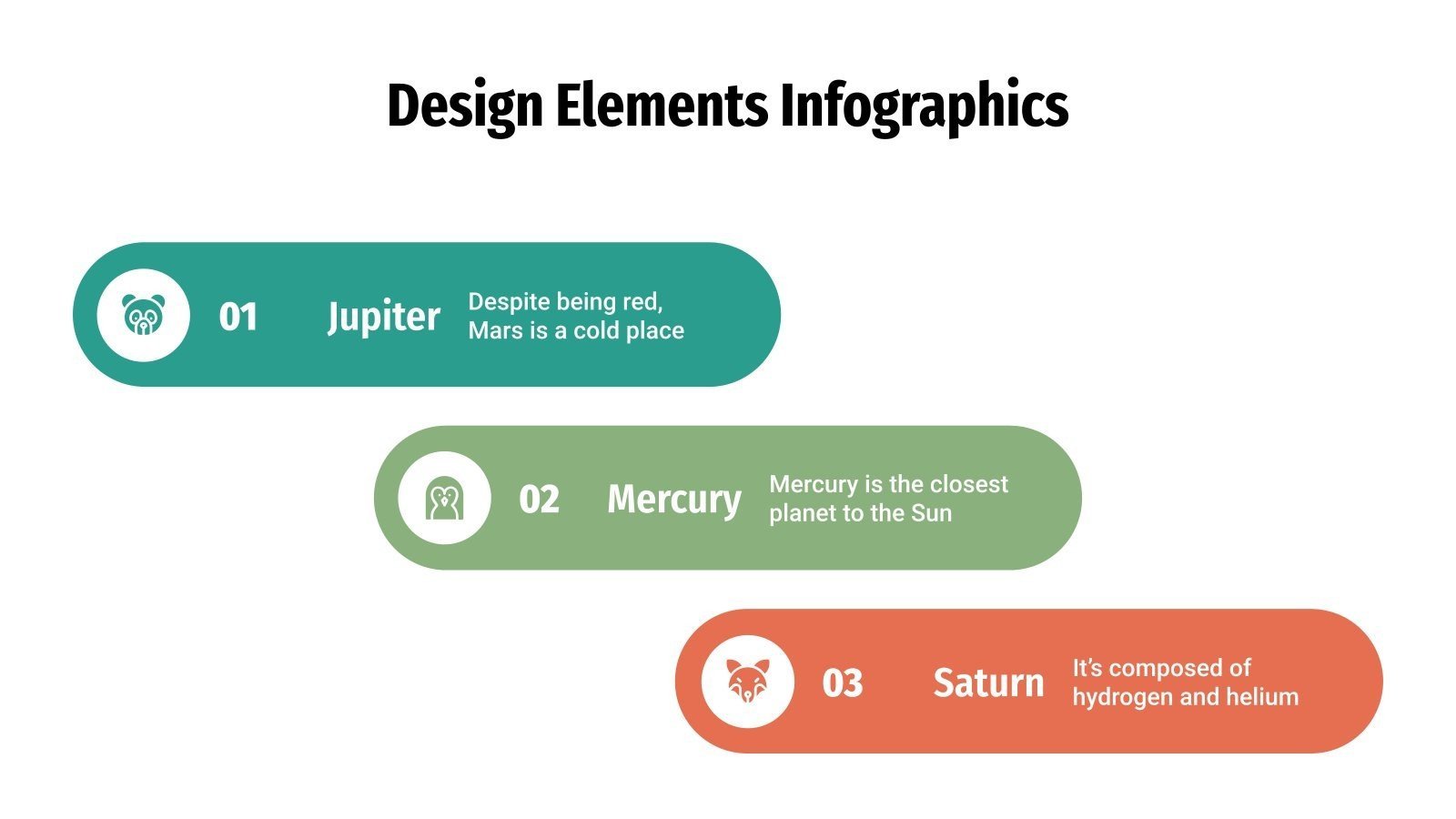 Design Elements Infographics

01 Jupiter Despite being red, Mars is a cold place

02 Mercury Mercury is the closest planet to the Sun

03 Saturn It's composed of hydrogen and helium