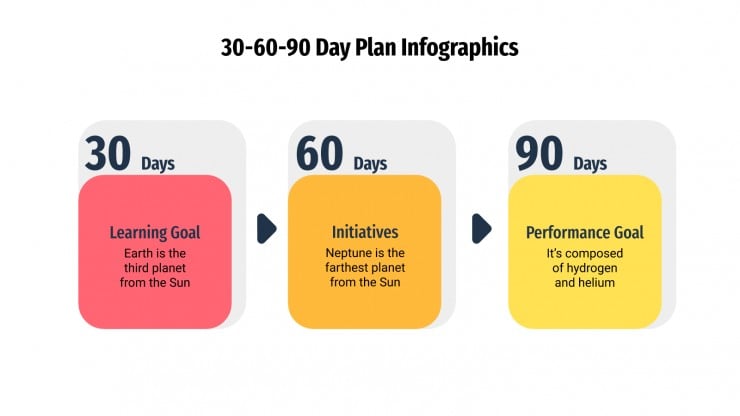 30-60-90 Day Plan Infographics

30 Days

Learning Goal

Earth is the third planet from the Sun

60 Days

Initiatives

Neptune is the farthest planet from the Sun

90 Days

Performance Goal

It's composed of hydrogen and helium