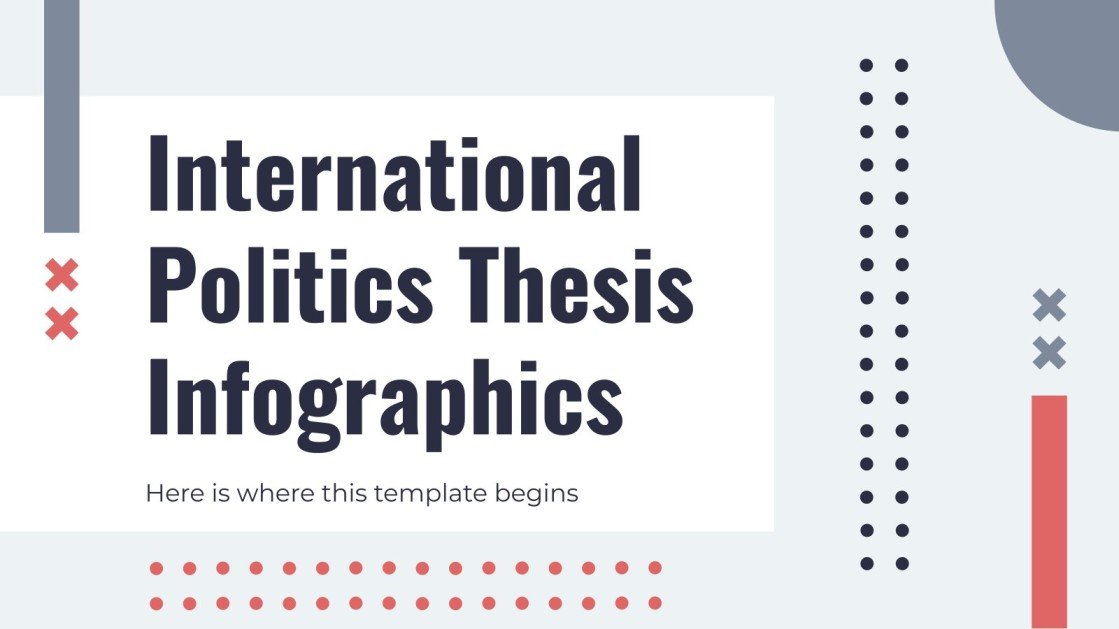 International Politics Thesis Infographics

Here is where this template begins