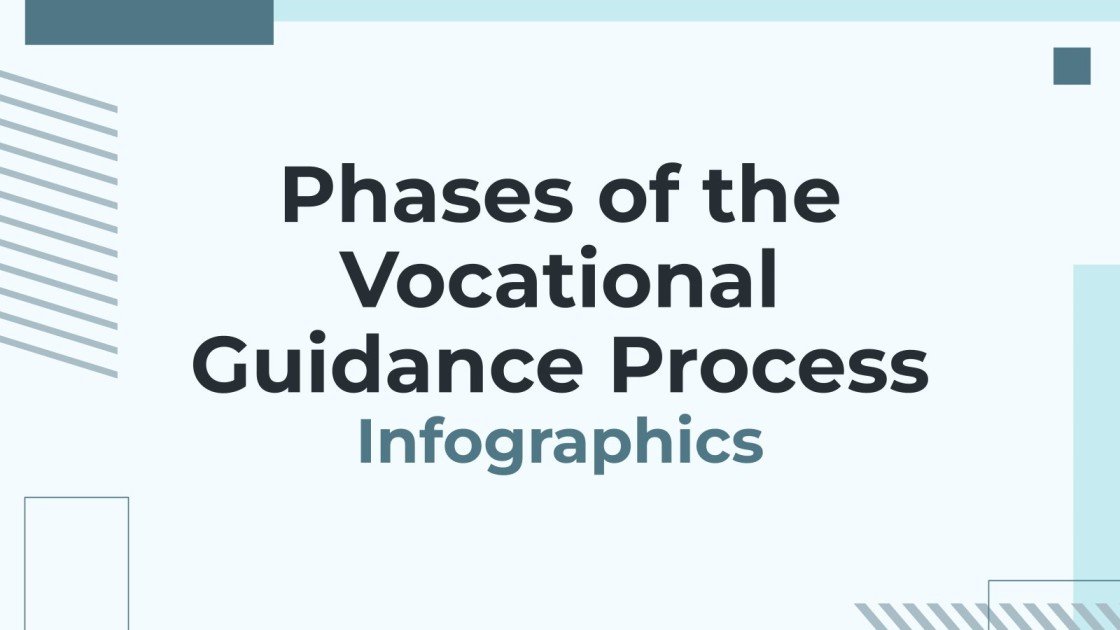 Phases of the Vocational Guidance Process
Infographics