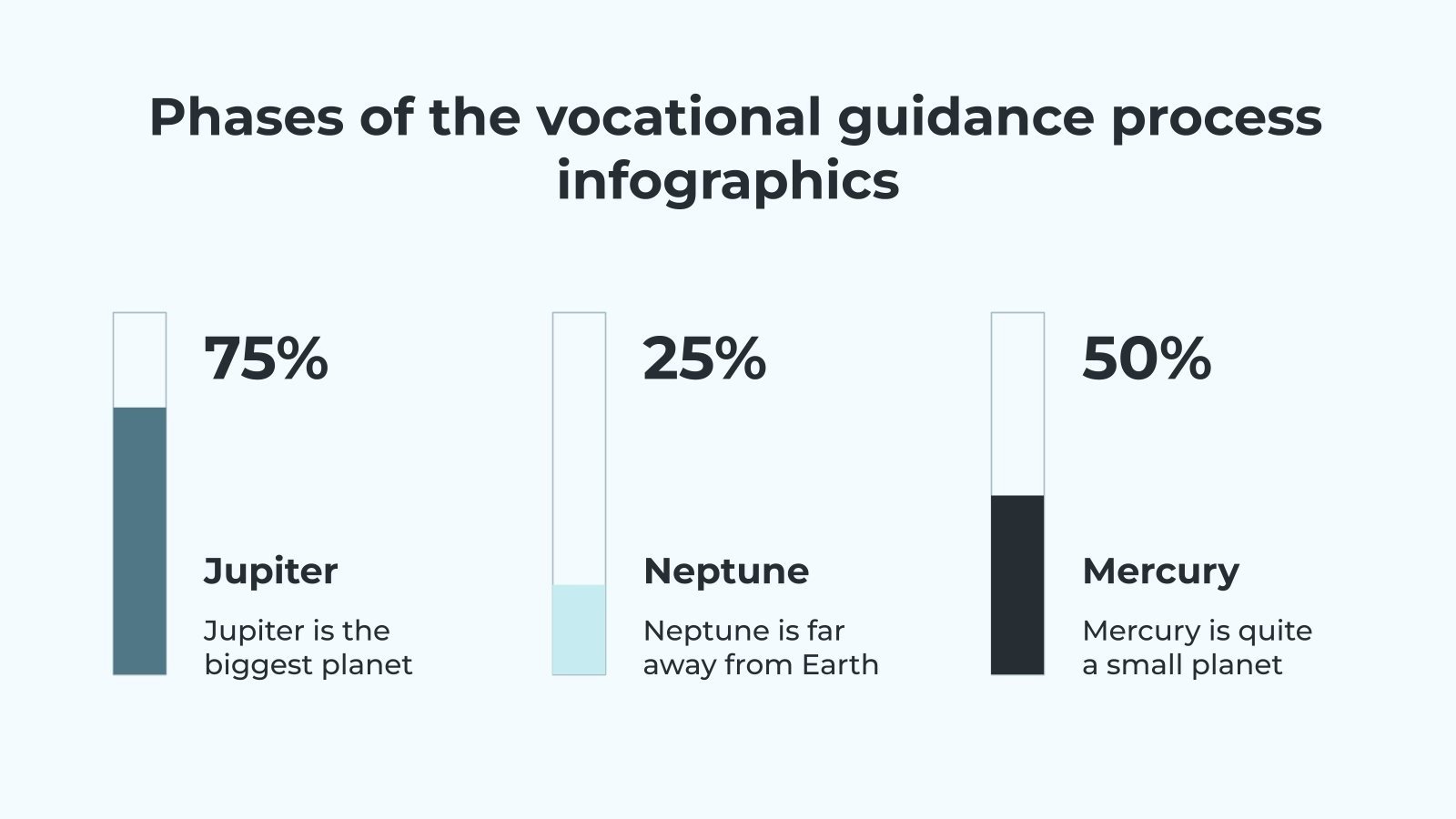 Phases of the vocational guidance process infographics

75%

Jupiter

Jupiter is the biggest planet

25%

Neptune

Neptune is far away from Earth

50%

Mercury

Mercury is quite a small planet