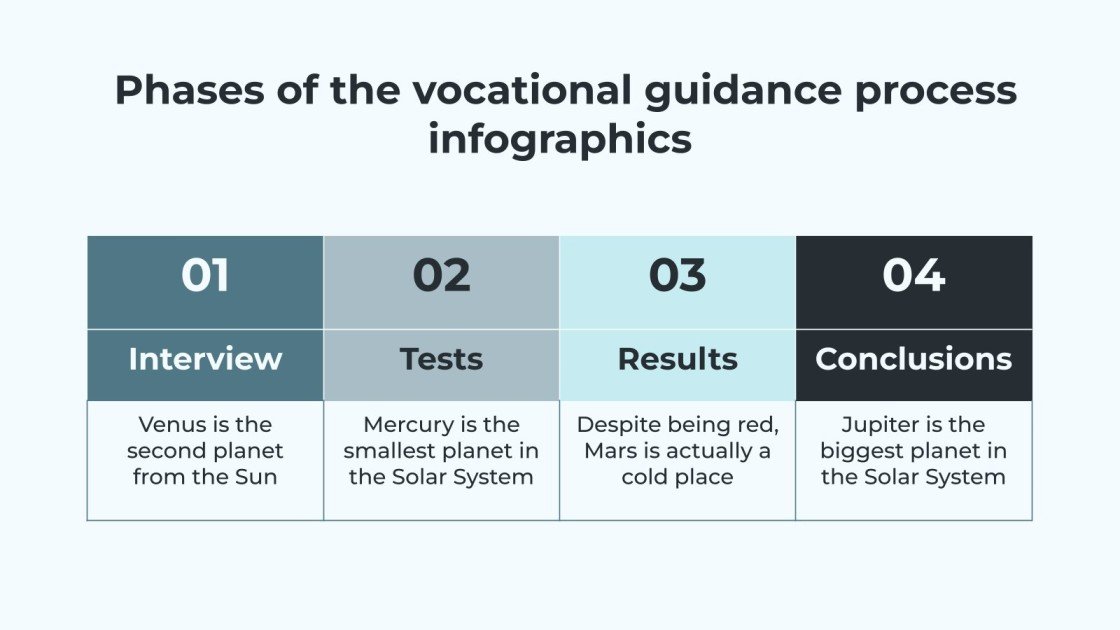 Phases of the vocational guidance process infographics

| 01 | 02 | 03 | 04 |
|---|---|---|---|
| Interview | Tests | Results | Conclusions |
| Venus is the second planet from the Sun | Mercury is the smallest planet in the Solar System | Despite being red, Mars is actually a cold place | Jupiter is the biggest planet in the Solar System |