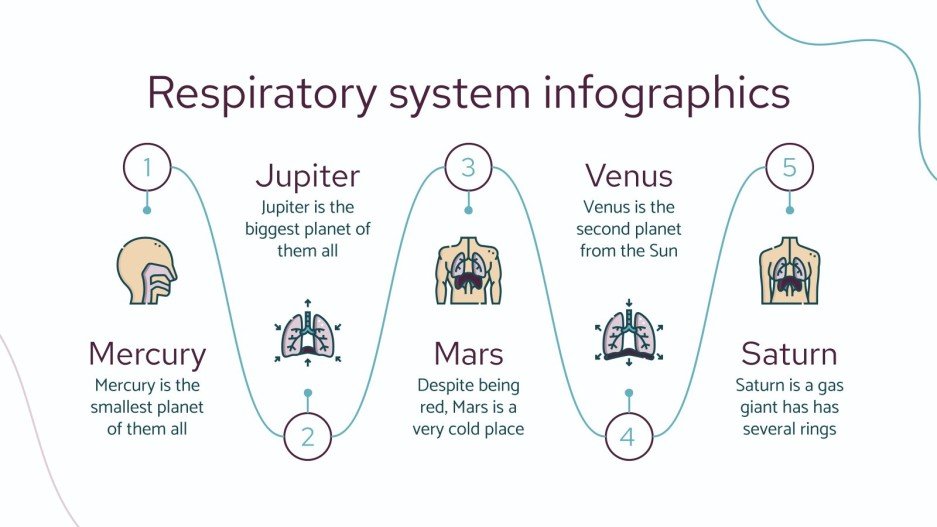 Respiratory system infographics

1

Mercury
Mercury is the smallest planet of them all

Jupiter
Jupiter is the biggest planet of them all

2

3

Mars
Despite being red, Mars is a very cold place

Venus
Venus is the second planet from the Sun

4

5

Saturn
Saturn is a gas giant has has several rings