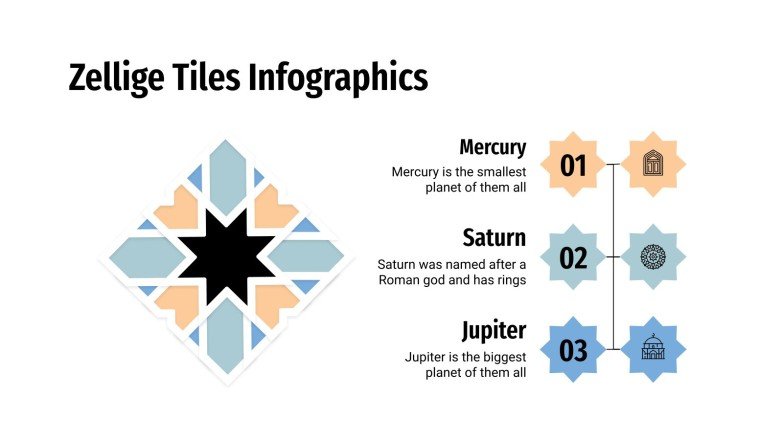 Zellige Tiles Infographics

Mercury
Mercury is the smallest planet of them all

01

Saturn
Saturn was named after a Roman god and has rings

02

Jupiter
Jupiter is the biggest planet of them all

03