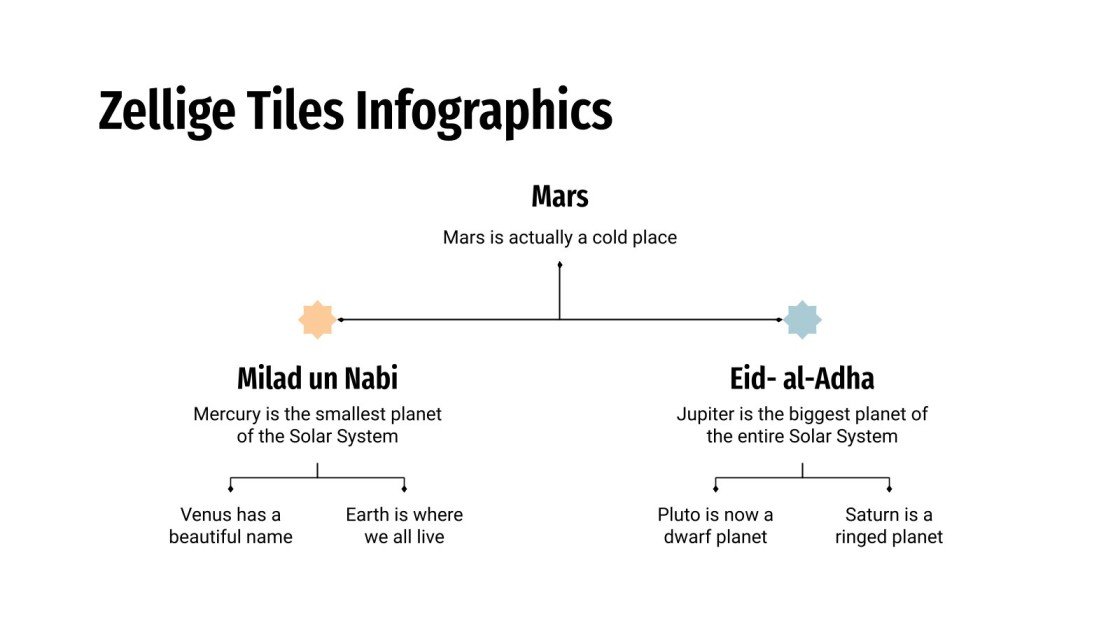 Zellige Tiles Infographics

Mars

Mars is actually a cold place

Milad un Nabi

Mercury is the smallest planet of the Solar System

Venus has a beautiful name

Earth is where we all live

Eid- al-Adha

Jupiter is the biggest planet of the entire Solar System

Pluto is now a dwarf planet

Saturn is a ringed planet