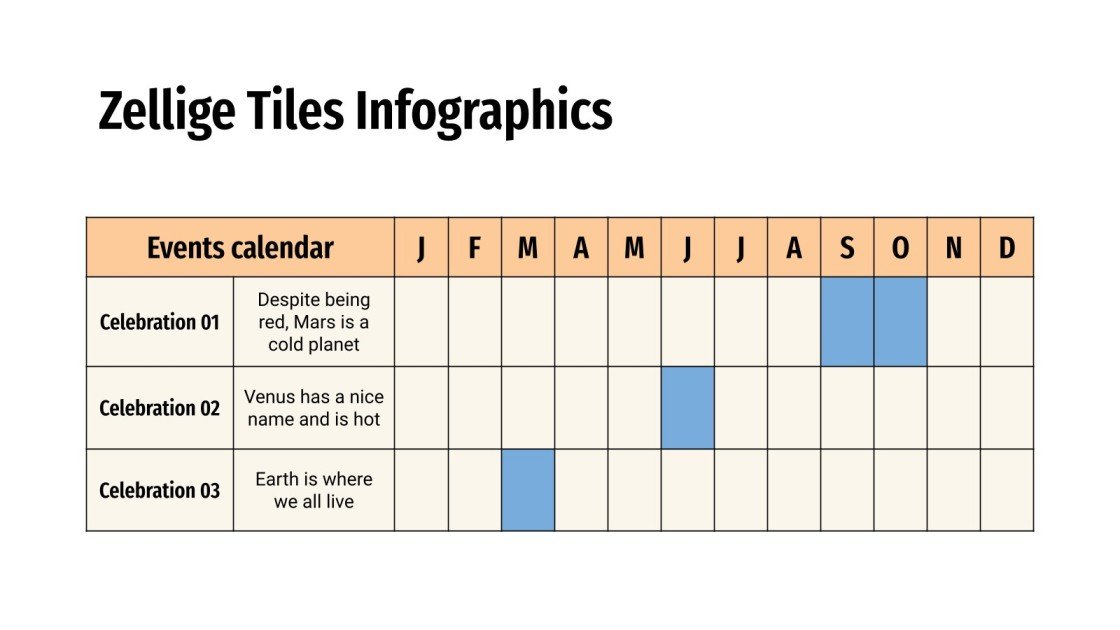 Zellige Tiles Infographics

| Events calendar | | J | F | M | A | M | J | J | A | S | O | N | D |
|---|---|---|---|---|---|---|---|---|---|---|---|---|---|
| Celebration 01 | Despite being red, Mars is a cold planet | | | | | | | | | | | | |
| Celebration 02 | Venus has a nice name and is hot | | | | | | | | | | | | |
| Celebration 03 | Earth is where we all live | | | | | | | | | | | | |