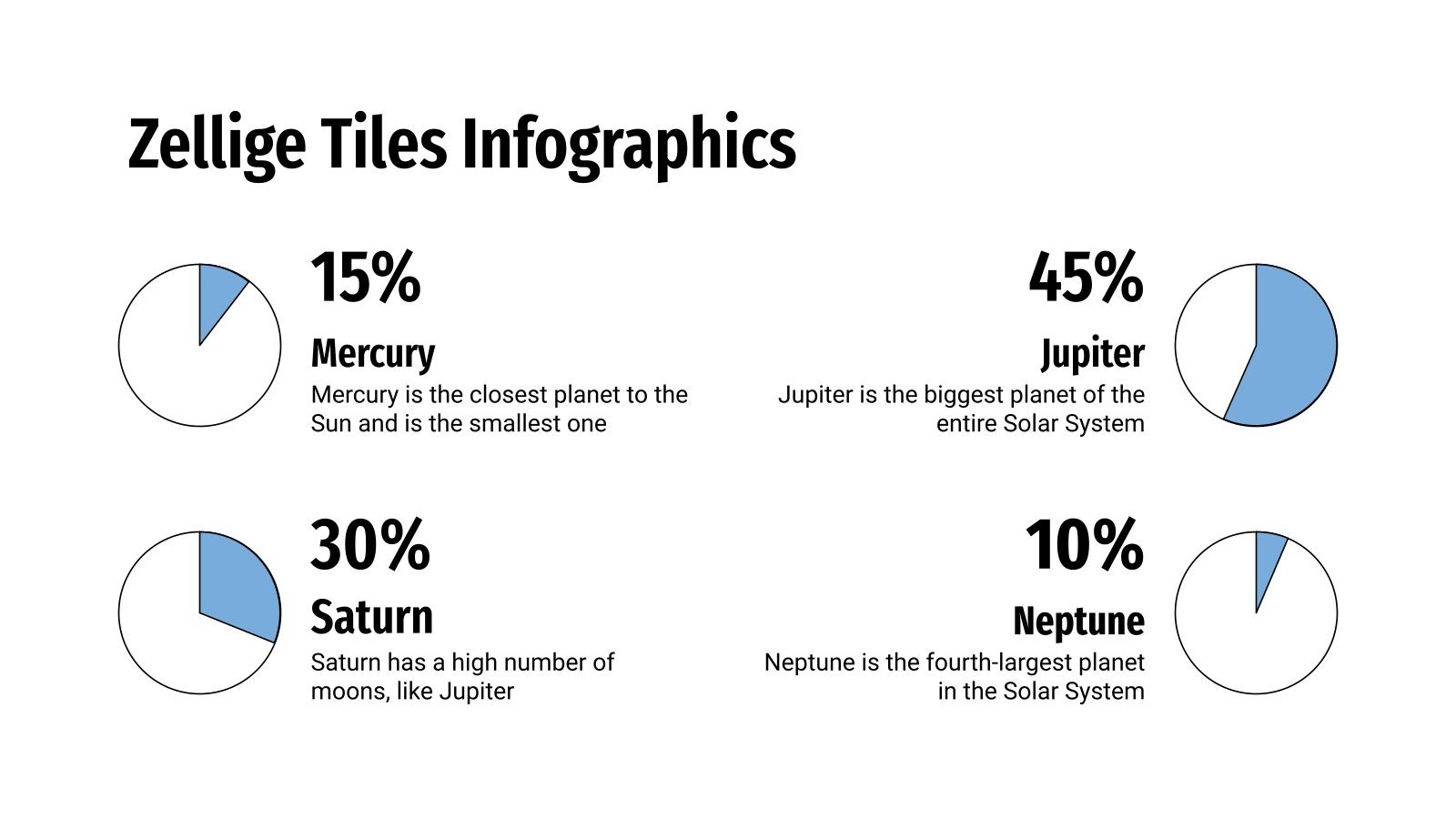 Zellige Tiles Infographics

15%

Mercury

Mercury is the closest planet to the Sun and is the smallest one

45%

Jupiter

Jupiter is the biggest planet of the entire Solar System

30%

Saturn

Saturn has a high number of moons, like Jupiter

10%

Neptune

Neptune is the fourth-largest planet in the Solar System