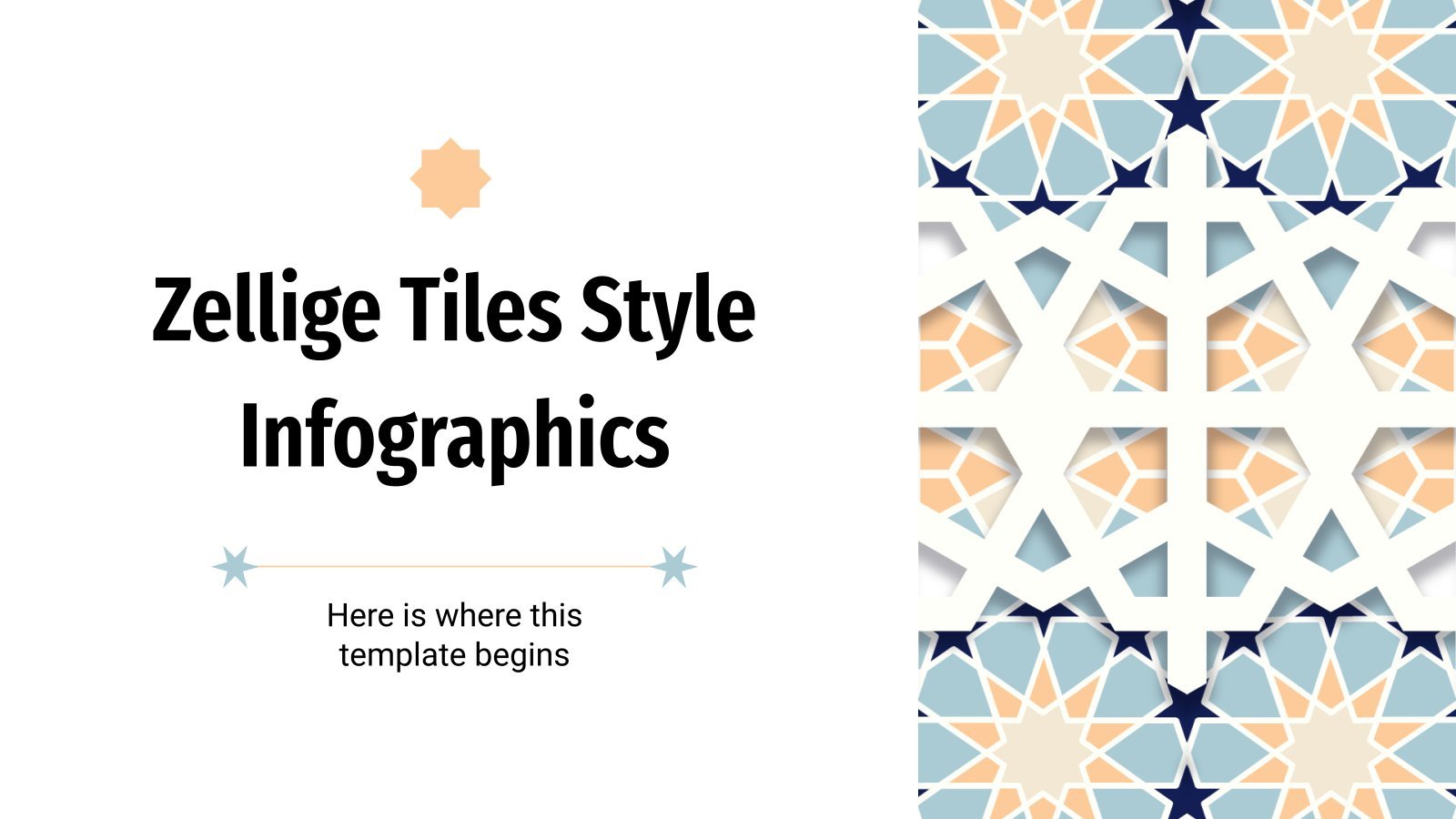 Zellige Tiles Style Infographics

Here is where this template begins