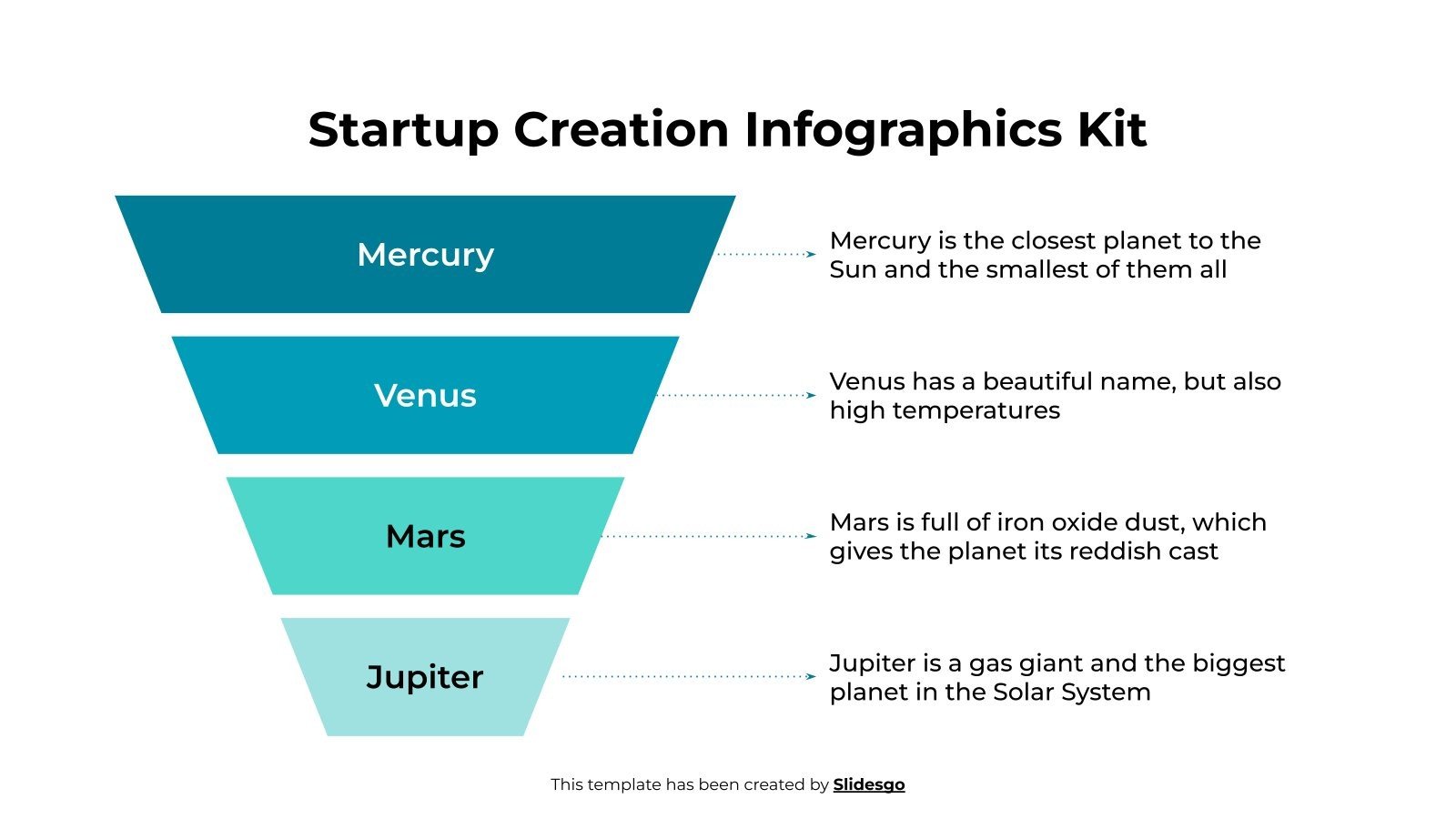 Startup Creation Infographics Kit

Mercury

Mercury is the closest planet to the Sun and the smallest of them all

Venus

Venus has a beautiful name, but also high temperatures

Mars

Mars is full of iron oxide dust, which gives the planet its reddish cast

Jupiter

Jupiter is a gas giant and the biggest planet in the Solar System

This template has been created by Slidesgo